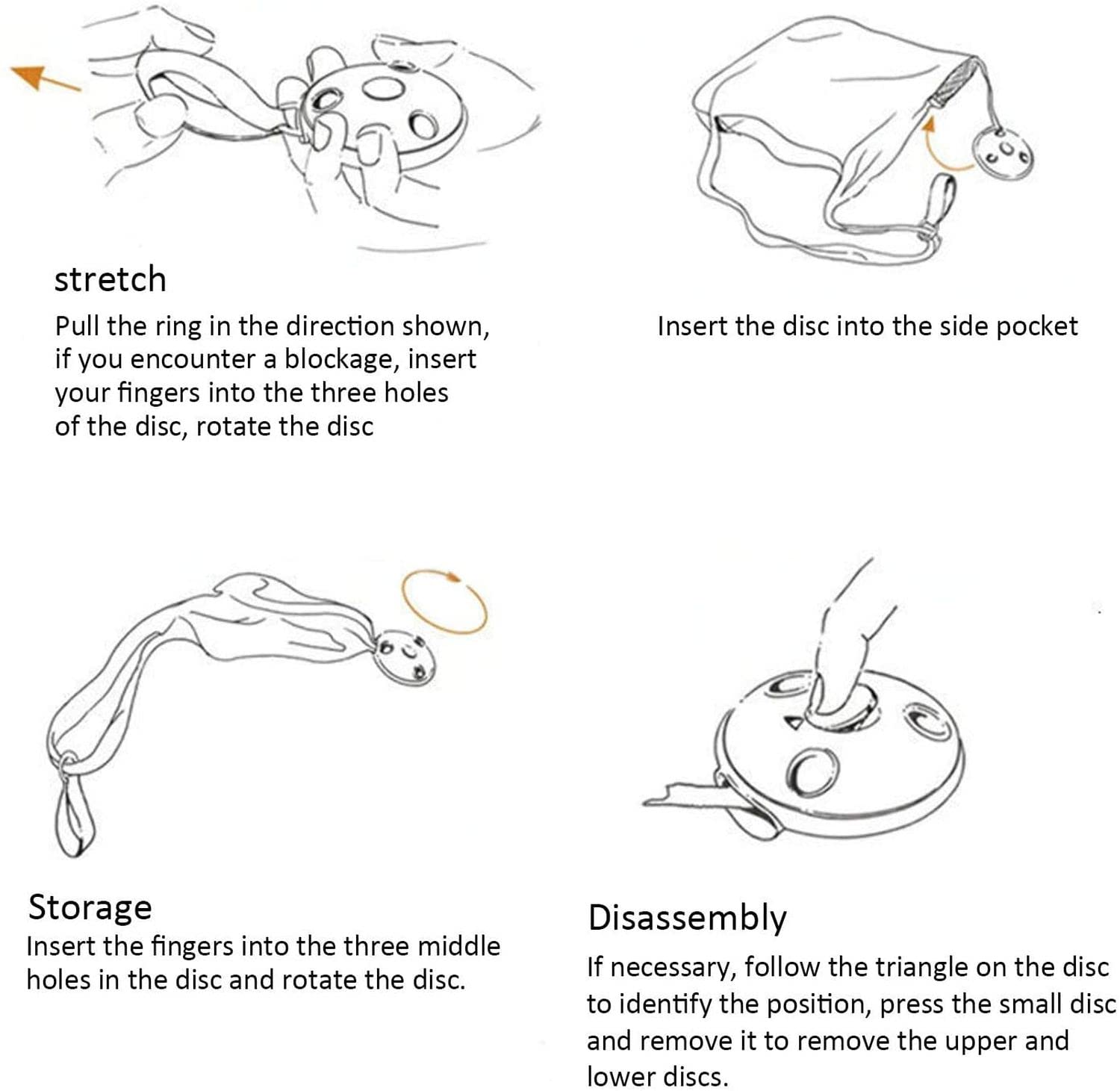 stretch

Pull the ring in the direction shown, if you encounter a blockage, insert your fingers into the three holes of the disc, rotate the disc

Insert the disc into the side pocket

Storage

Insert the fingers into the three middle holes in the disc and rotate the disc.

Disassembly

If necessary, follow the triangle on the disc to identify the position, press the small disc and remove it to remove the upper and lower discs.