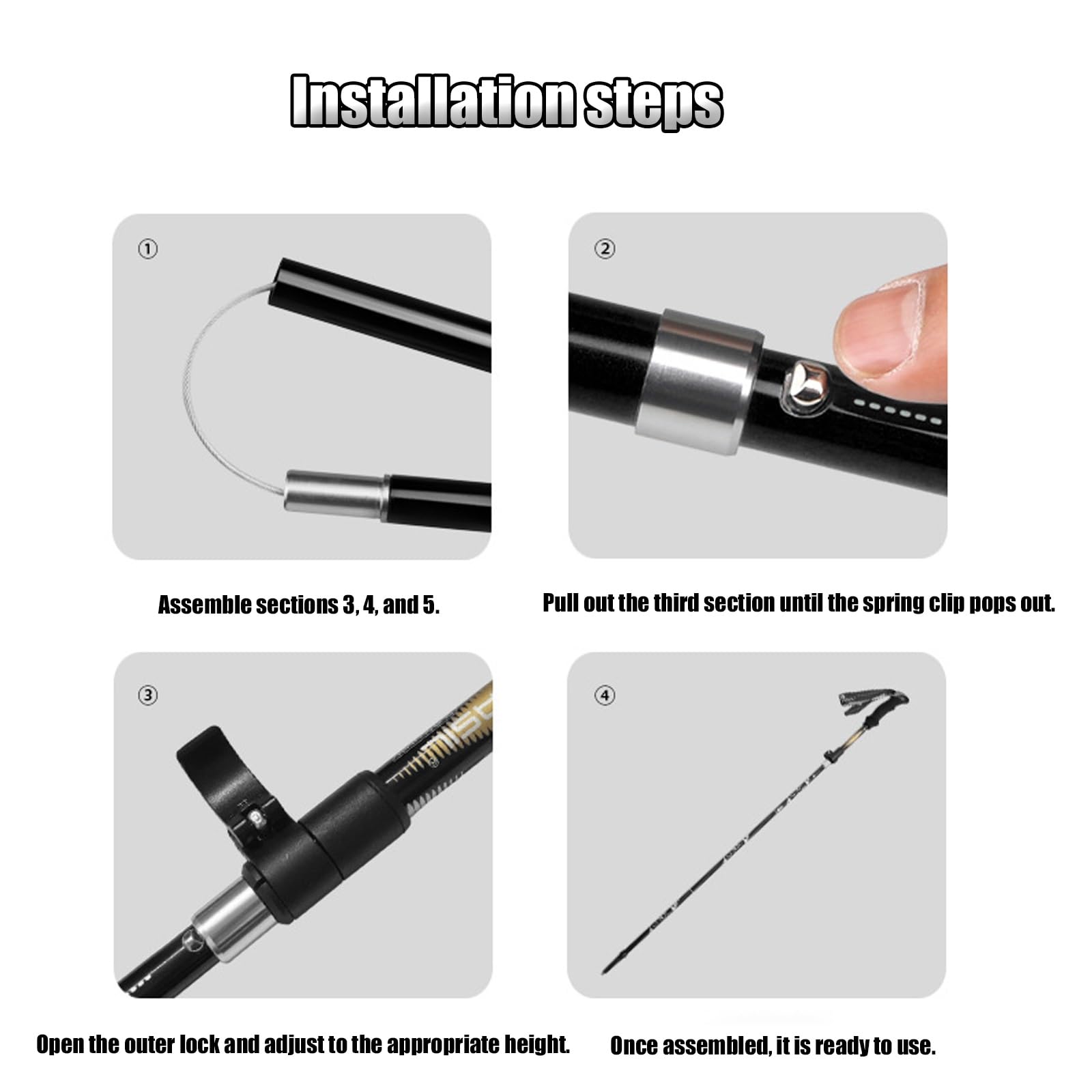 Installation steps

①

Assemble sections 3, 4, and 5.

②

Pull out the third section until the spring clip pops out.

③

Open the outer lock and adjust to the appropriate height.

④

Once assembled, it is ready to use.