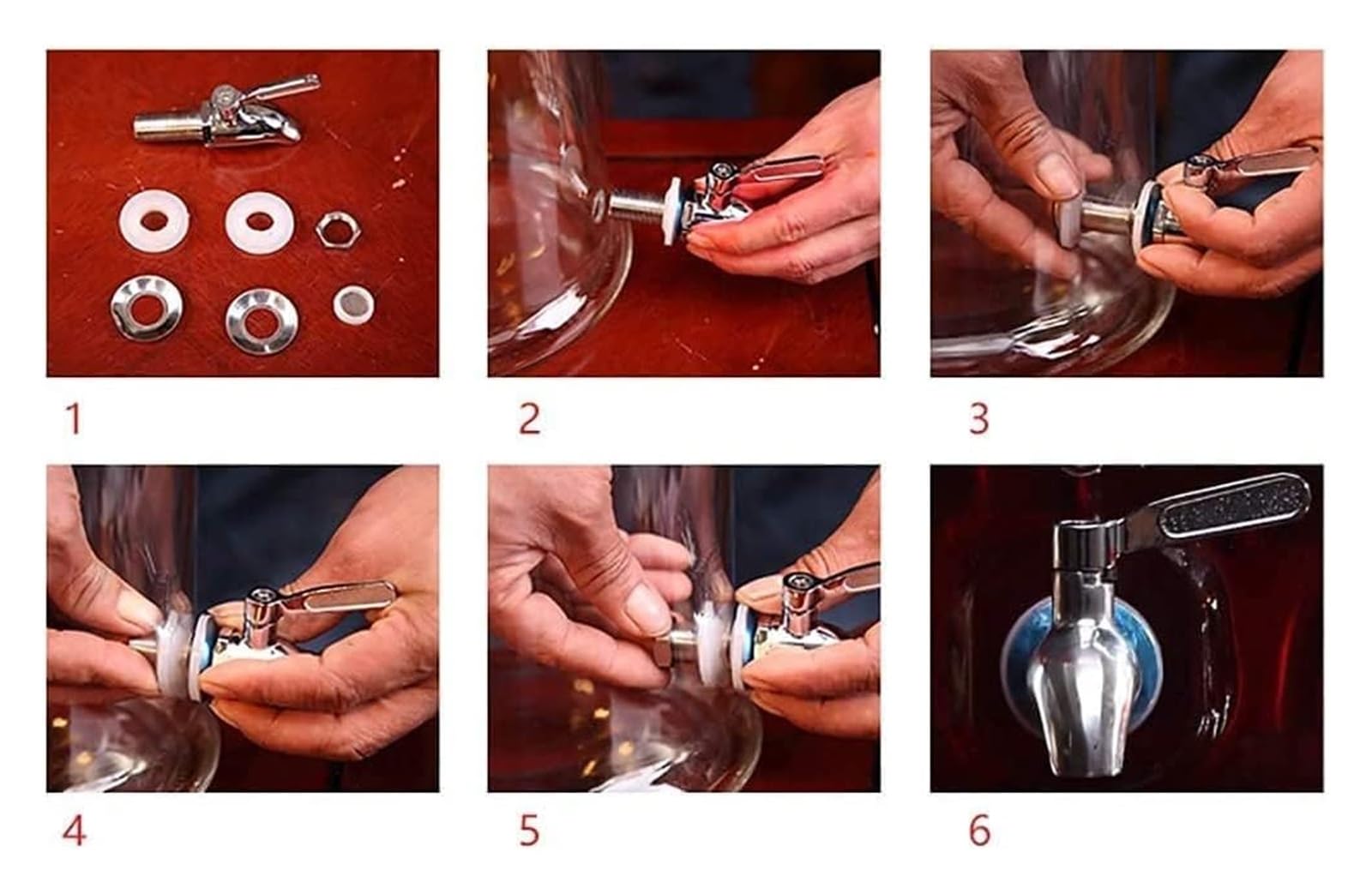 1

2

3

4

5

6