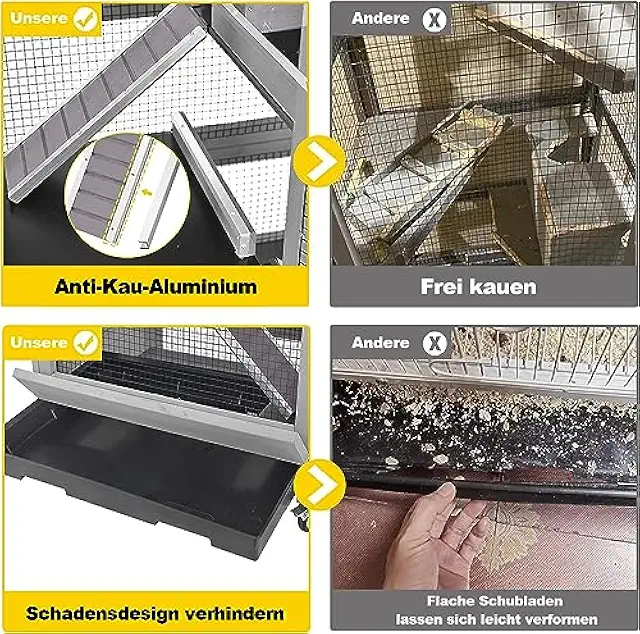 Unsere

Anti-Kau-Aluminium

Andere

Frei kauen

Unsere

Schadensdesign verhindern

Andere

Flache Schubladen lassen sich leicht verformen