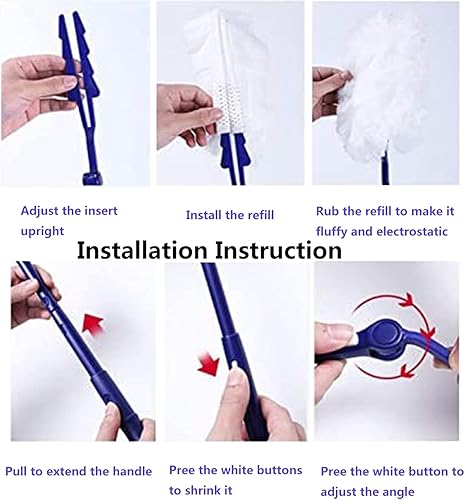 Adjust the insert upright

Install the refill

Rub the refill to make it fluffy and electrostatic

Installation Instruction

Pull to extend the handle

Pree the white buttons to shrink it

Pree the white button to adjust the angle