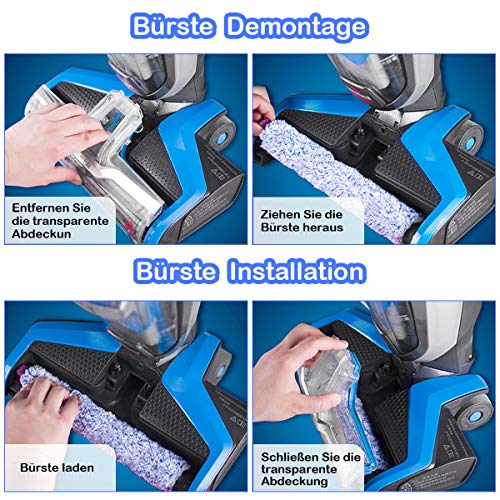 Bürste Demontage

Entfernen Sie die transparente Abdeckun

Ziehen Sie die Bürste heraus

Bürste Installation

Bürste laden

Schließen Sie die transparente Abdeckung