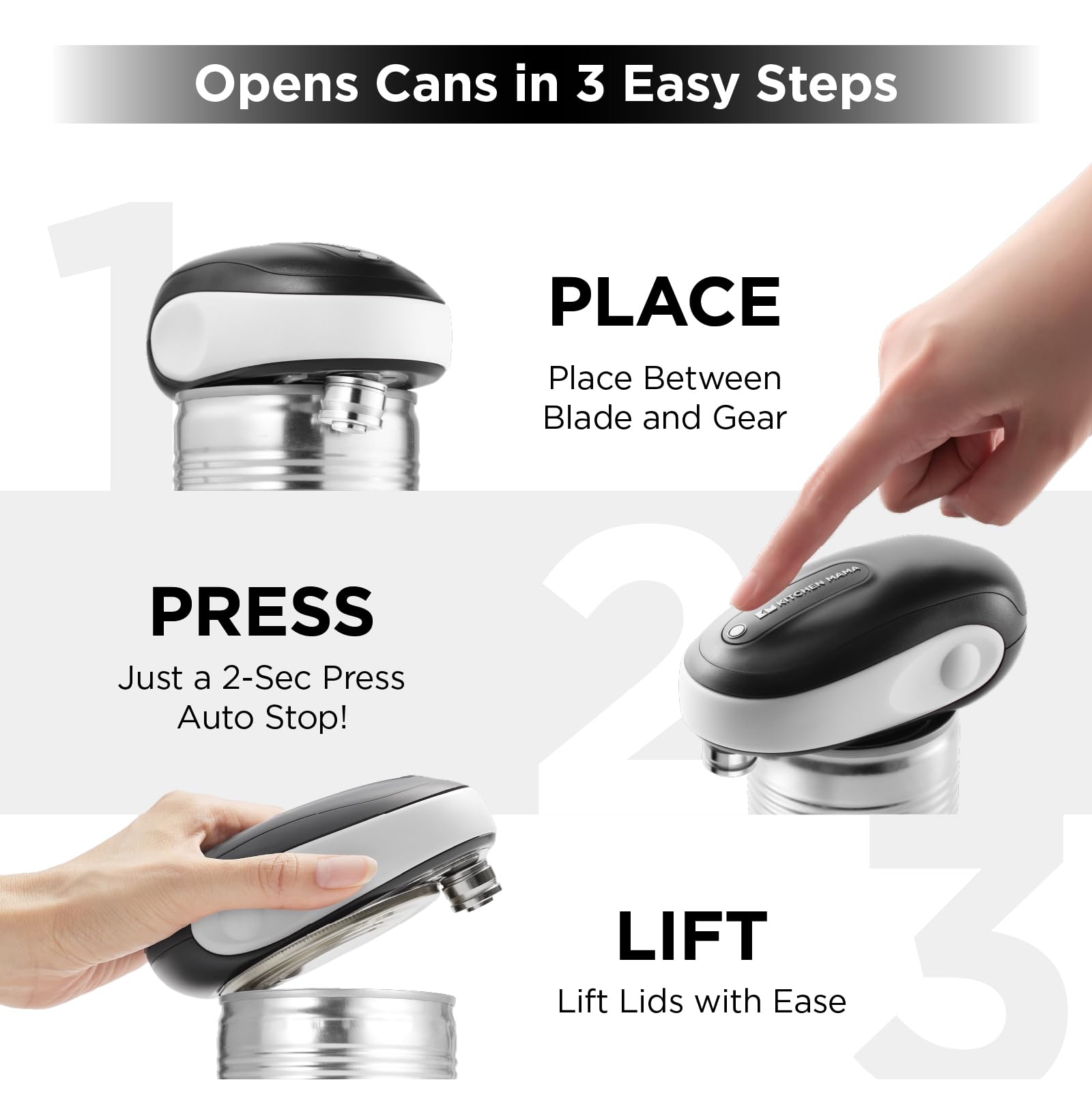 Opens Cans in 3 Easy Steps

1

PLACE

Place Between Blade and Gear

2

PRESS

Just a 2-Sec Press Auto Stop!

KITCHEN MAMA

3

LIFT

Lift Lids with Ease