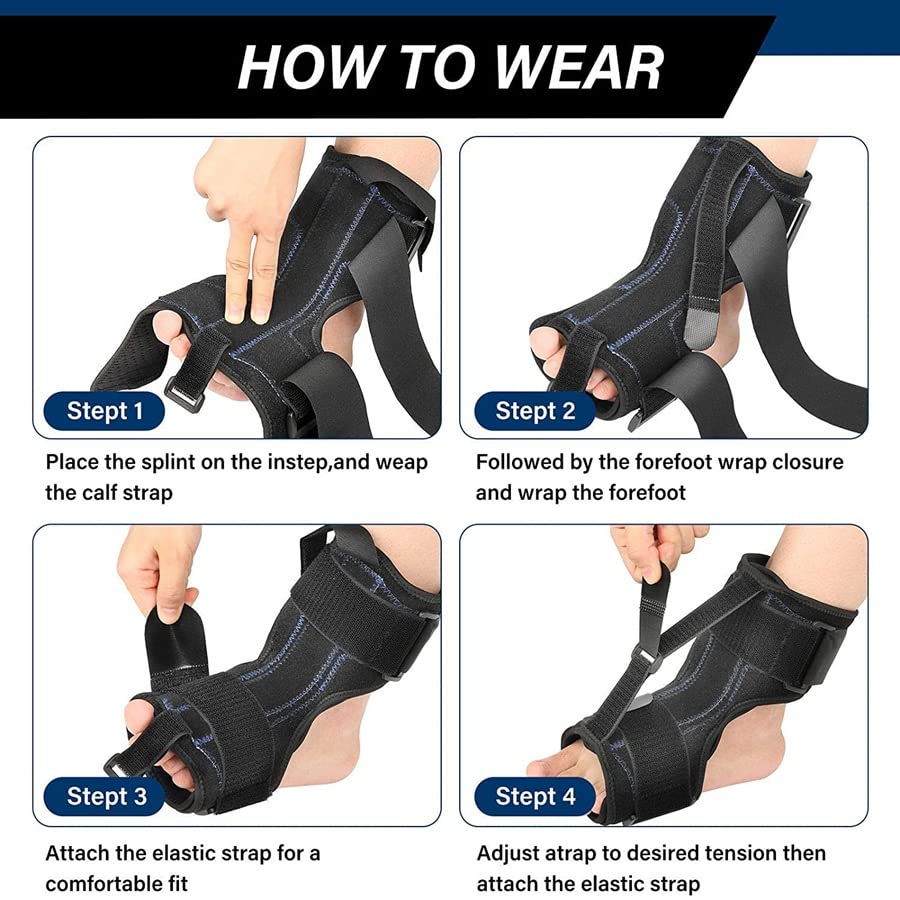 HOW TO WEAR

Stept 1

Place the splint on the instep,and weap the calf strap

Stept 2

Followed by the forefoot wrap closure and wrap the forefoot

Stept 3

Attach the elastic strap for a comfortable fit

Stept 4

Adjust atrap to desired tension then attach the elastic strap