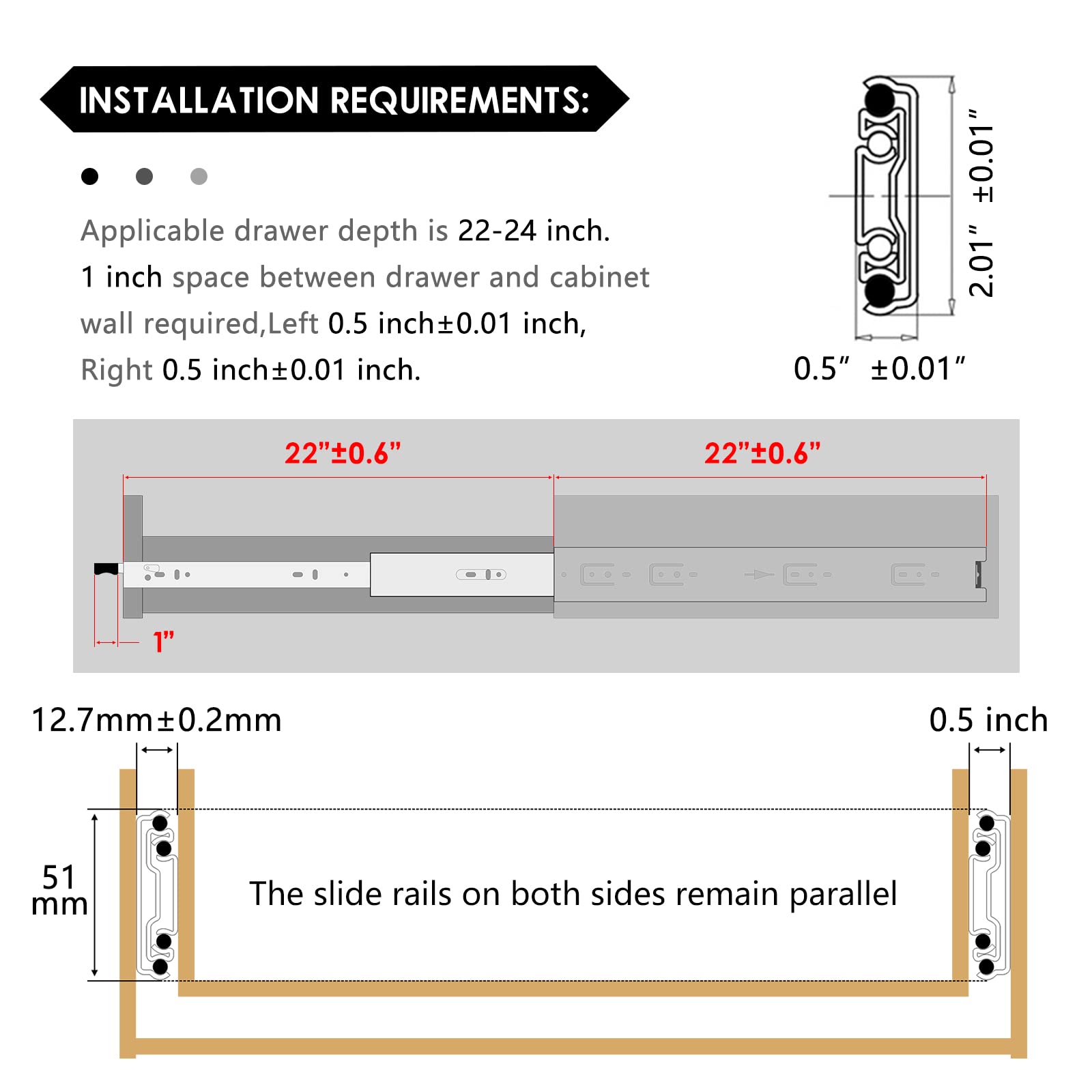 INSTALLATION REQUIREMENTS:

Applicable drawer depth is 22-24 inch.
1 inch space between drawer and cabinet wall required,Left 0.5 inch±0.01 inch, Right 0.5 inch±0.01 inch.

2.01″ ±0.01″

0.5″ ±0.01″

22”±0.6”

22”±0.6”

1”

12.7mm±0.2mm

0.5 inch

51 mm

The slide rails on both sides remain parallel