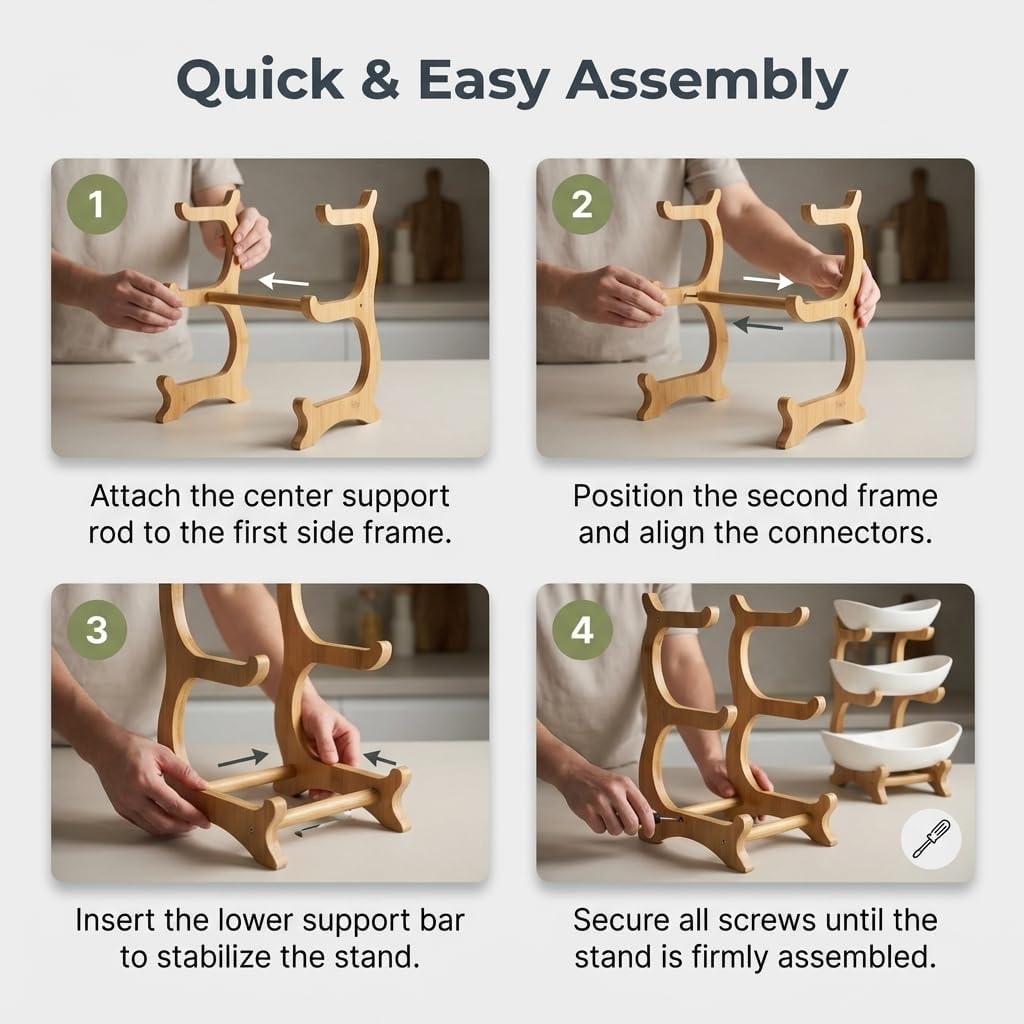 Quick & Easy Assembly

1

Attach the center support rod to the first side frame.

2

Position the second frame and align the connectors.

3

Insert the lower support bar to stabilize the stand.

4

Secure all screws until the stand is firmly assembled.