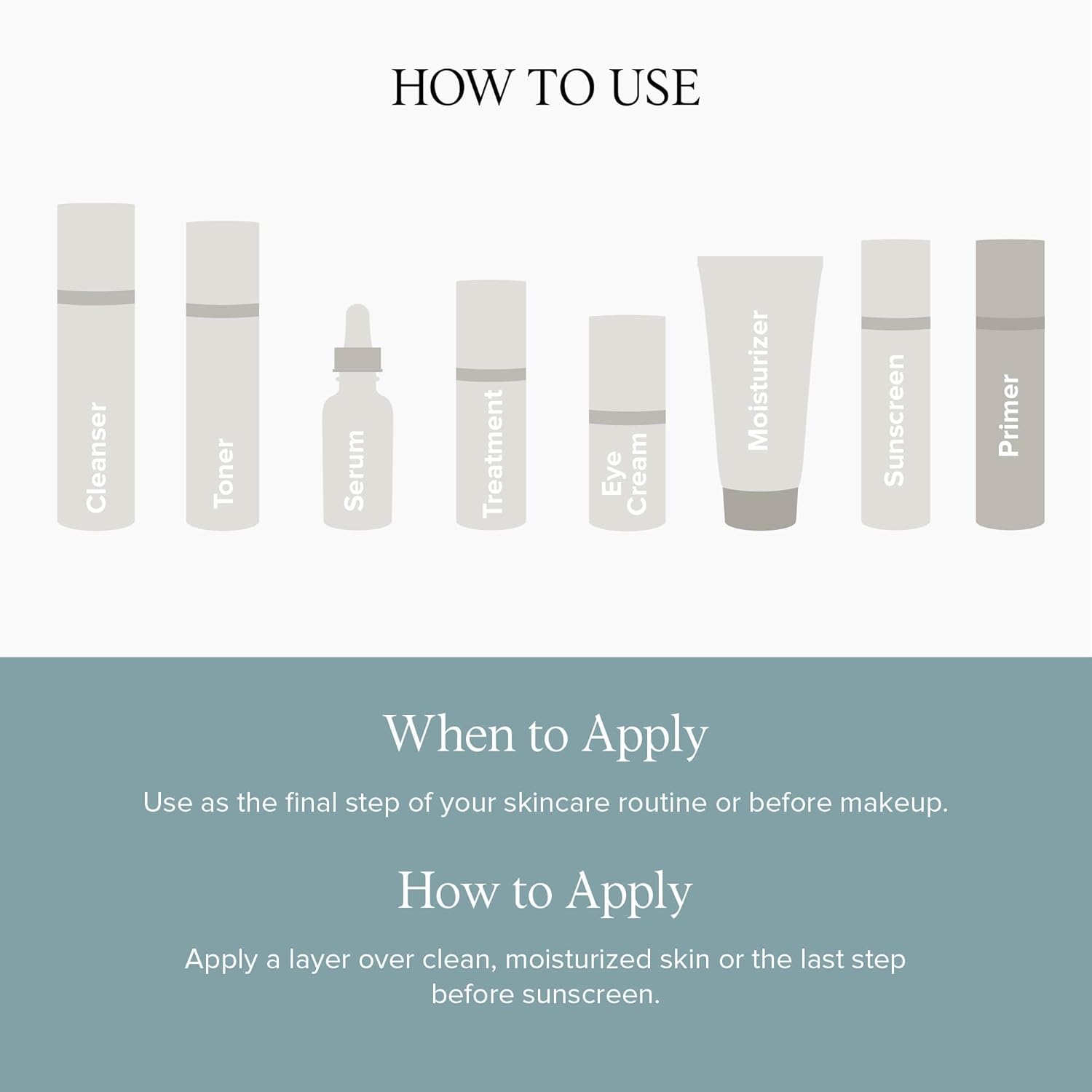 HOW TO USE

Cleanser

Toner

Serum

Treatment

Eye Cream

Moisturizer

Sunscreen

Primer

When to Apply

Use as the final step of your skincare routine or before makeup.

How to Apply

Apply a layer over clean, moisturized skin or the last step before sunscreen.