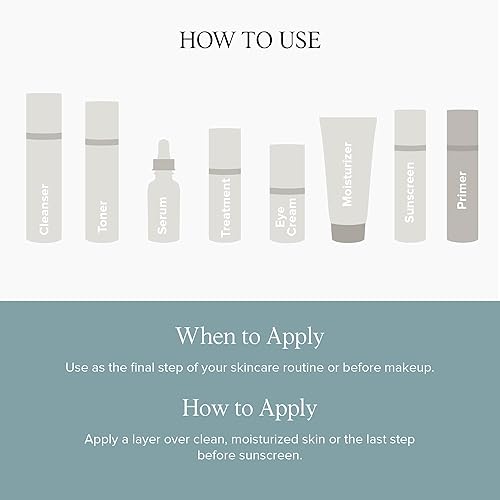 HOW TO USE

Cleanser

Toner

Serum

Treatment

Eye Cream

Moisturizer

Sunscreen

Primer

When to Apply

Use as the final step of your skincare routine or before makeup.

How to Apply

Apply a layer over clean, moisturized skin or the last step before sunscreen.