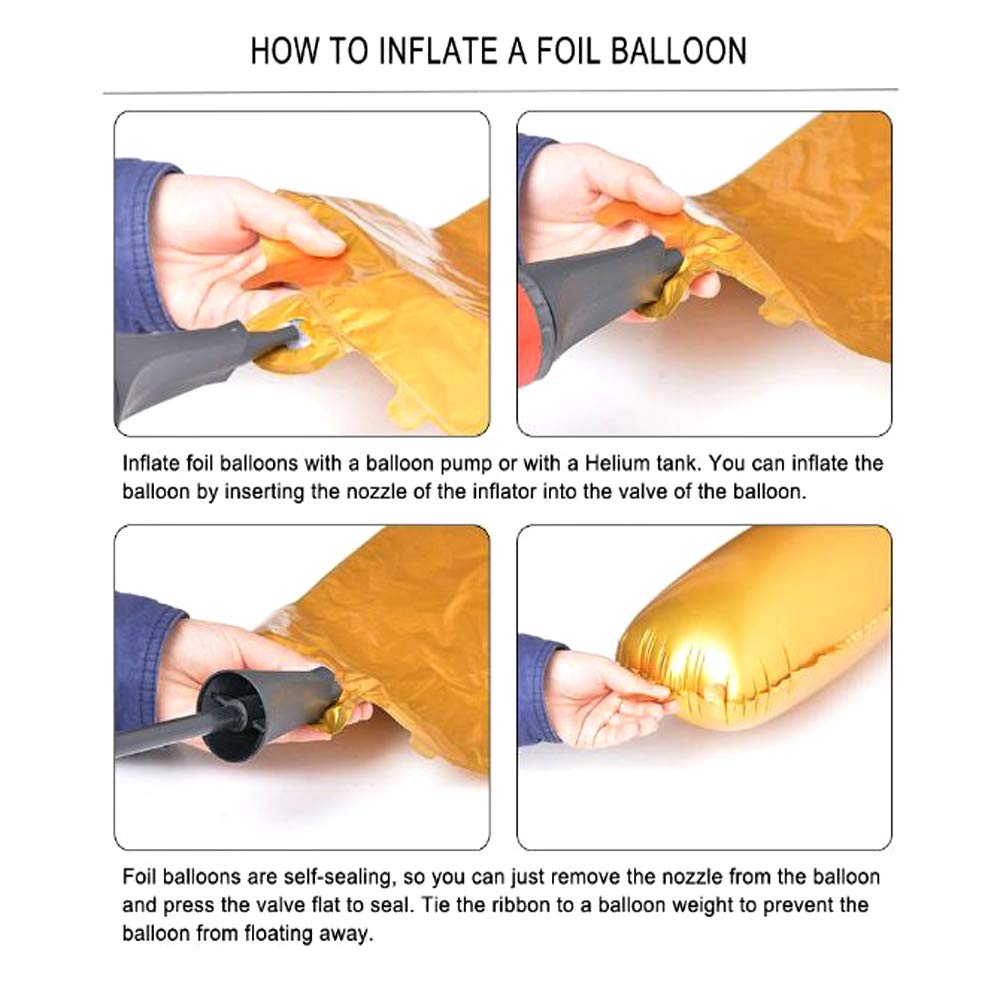 HOW TO INFLATE A FOIL BALLOON

Inflate foil balloons with a balloon pump or with a Helium tank. You can inflate the balloon by inserting the nozzle of the inflator into the valve of the balloon.

Foil balloons are self-sealing, so you can just remove the nozzle from the balloon and press the valve flat to seal. Tie the ribbon to a balloon weight to prevent the balloon from floating away.