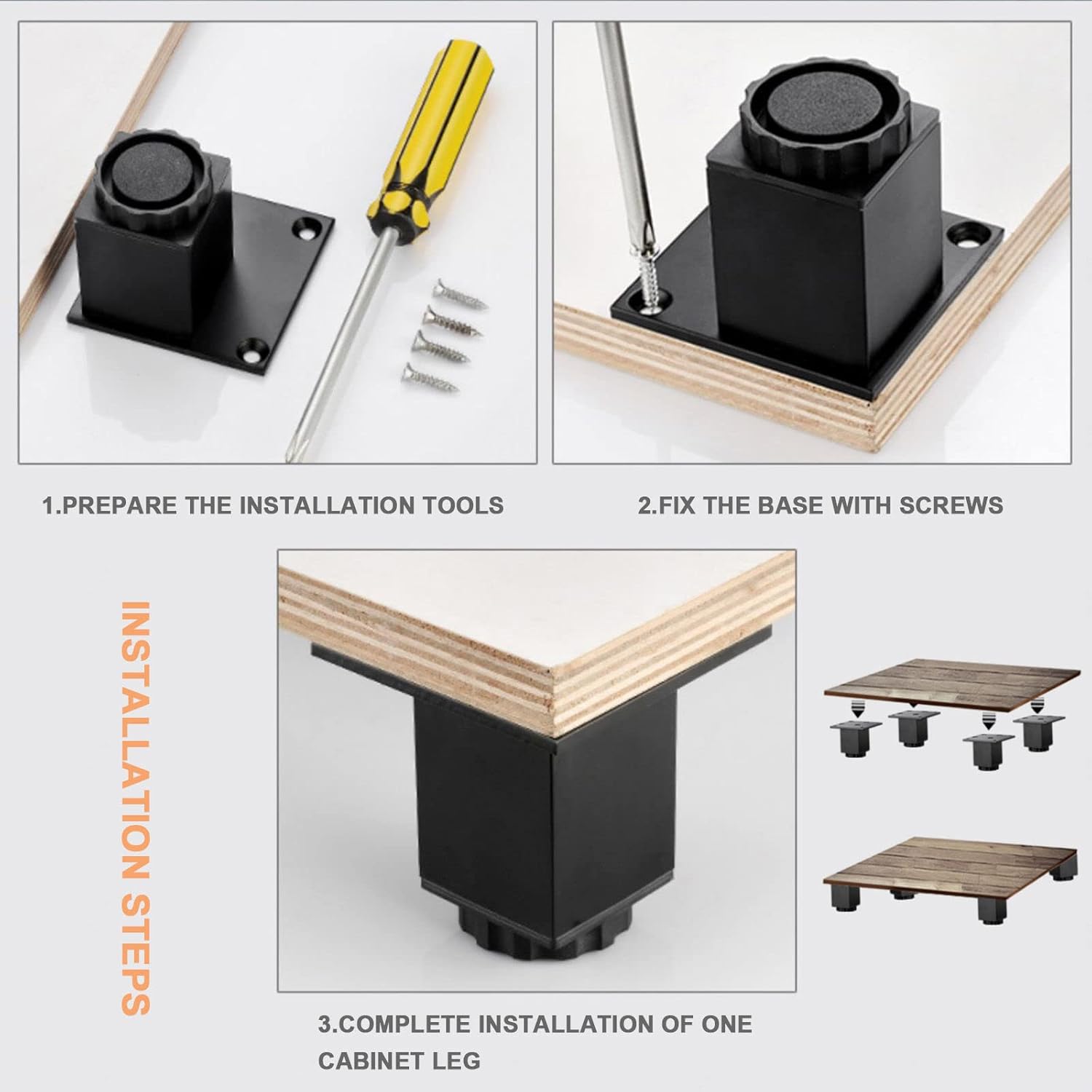 1.PREPARE THE INSTALLATION TOOLS

2.FIX THE BASE WITH SCREWS

INSTALLATION STEPS

3.COMPLETE INSTALLATION OF ONE CABINET LEG