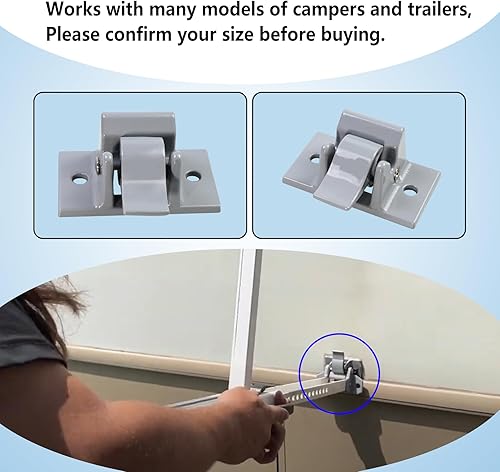 Works with many models of campers and trailers, Please confirm your size before buying.