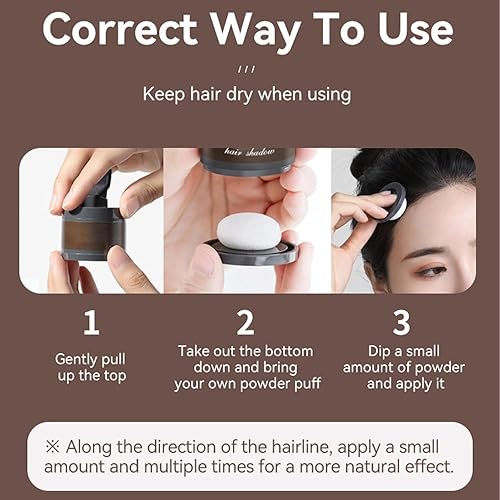 Correct Way To Use

///

Keep hair dry when using

hair shadow

1

Gently pull up the top

2

Take out the bottom down and bring your own powder puff

3

Dip a small amount of powder and apply it

※ Along the direction of the hairline, apply a small amount and multiple times for a more natural effect.