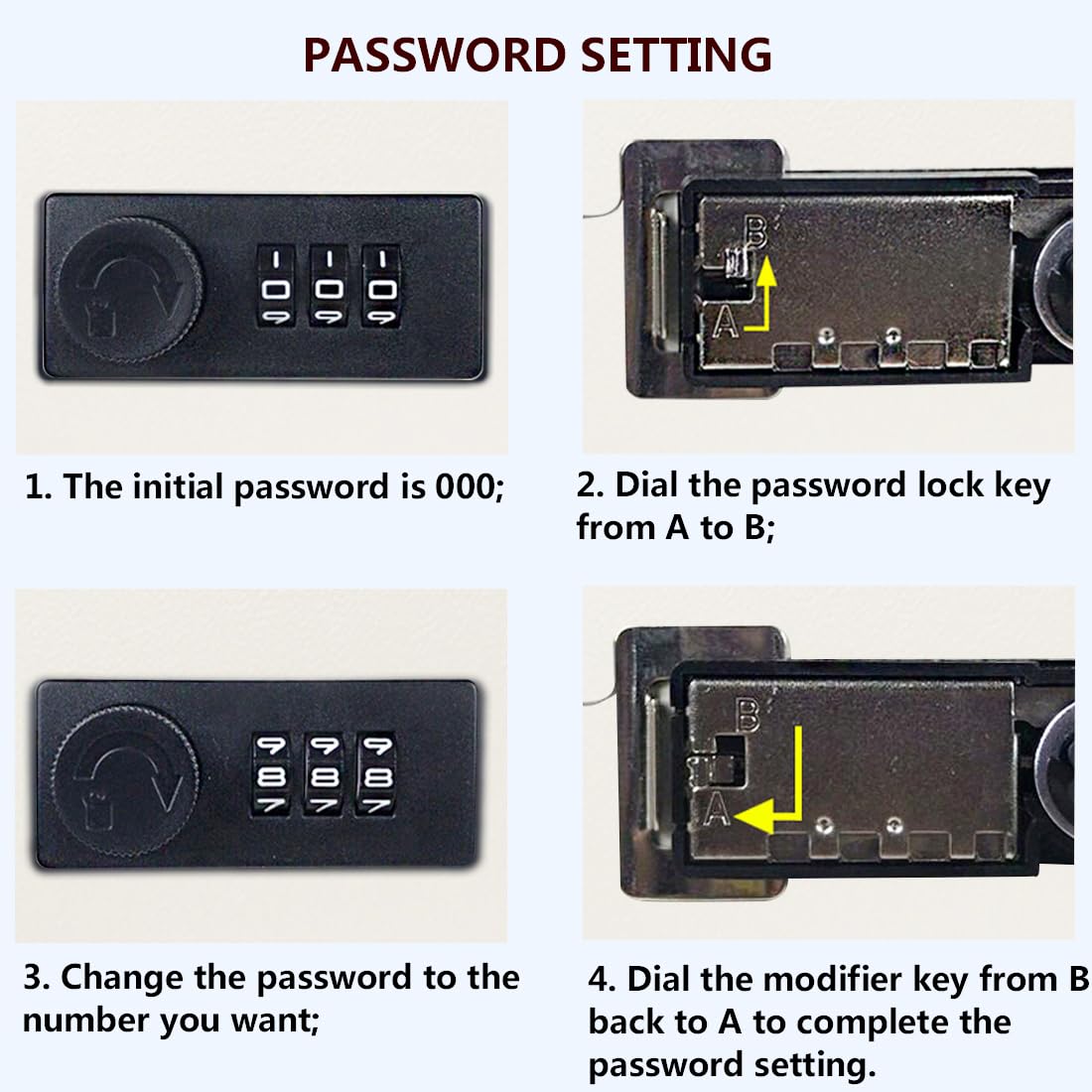 PASSWORD SETTING

1
0
9
1
0
9
1
0
9

1. The initial password is 000;

B
A

2. Dial the password lock key from A to B;

9
8
7
9
8
7
9
8
7

3. Change the password to the number you want;

B
A

4. Dial the modifier key from B back to A to complete the password setting.