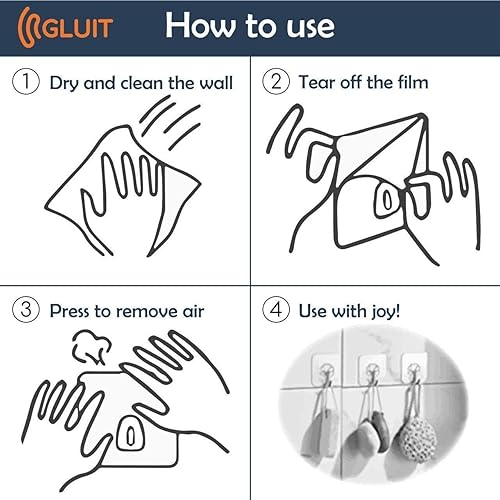 GLUIT How to use

1 Dry and clean the wall

2 Tear off the film

3 Press to remove air

4 Use with joy!