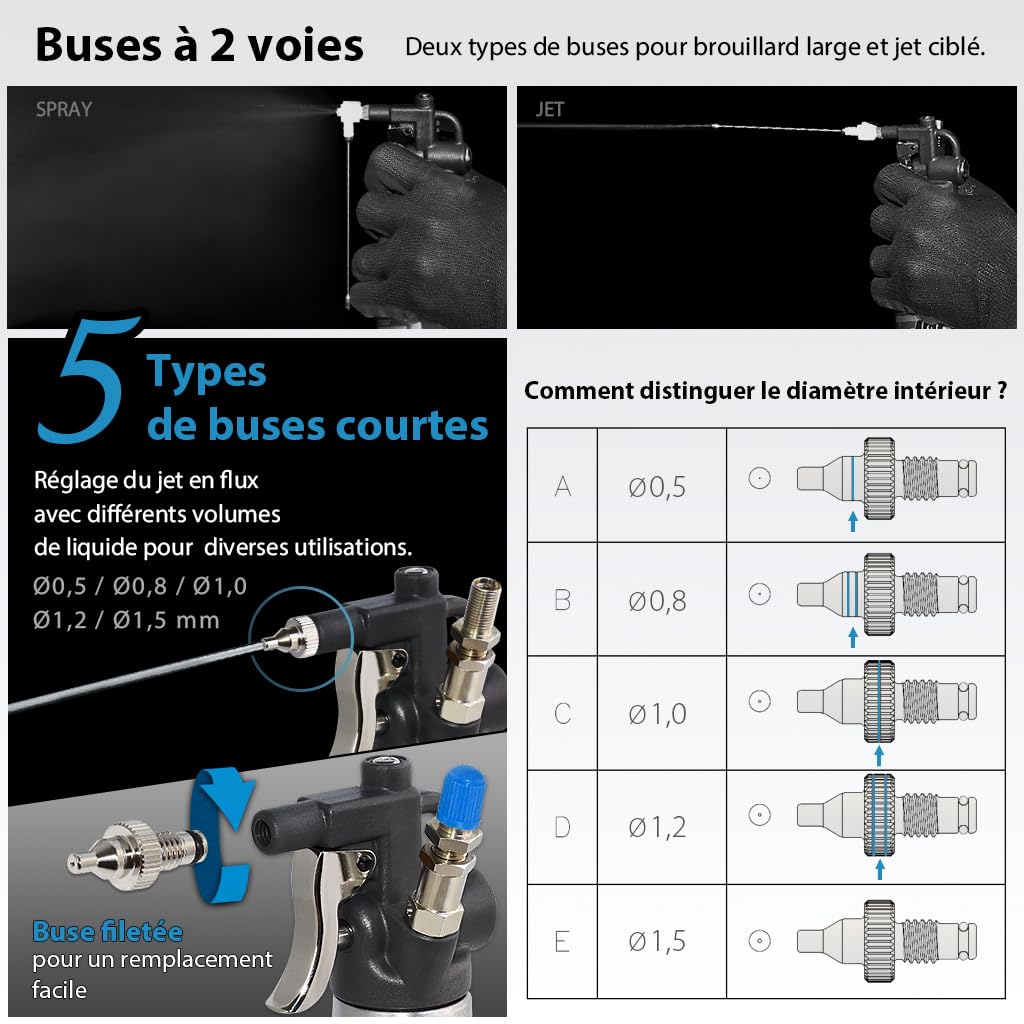 Buses à 2 voies Deux types de buses pour brouillard large et jet ciblé.

SPRAY

JET

5 Types de buses courtes

Réglage du jet en flux avec différents volumes de liquide pour diverses utilisations.

Ø0,5 / Ø0,8 / Ø1,0
Ø1,2 / Ø1,5 mm

Buse filetée
pour un remplacement facile

Comment distinguer le diamètre intérieur ?

| A | Ø0,5 | |
|---|---|---|
| B | Ø0,8 | |
| C | Ø1,0 | |
| D | Ø1,2 | |
| E | Ø1,5 | |