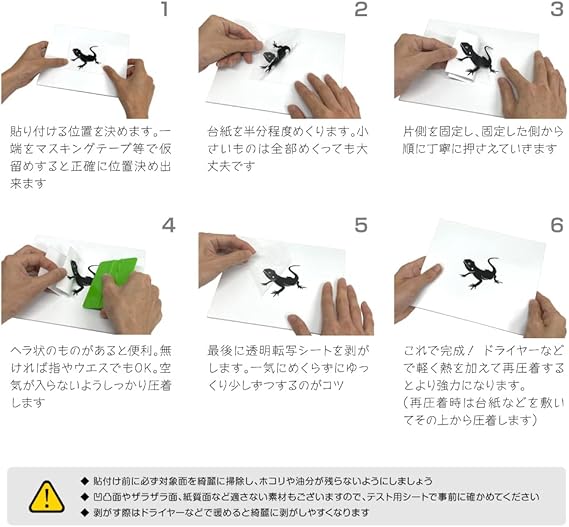 1

貼り付ける位置を決めます。一端をマスキングテープ等で仮留めすると正確に位置決め出来ます

2

台紙を半分程度めくります。小さいものは全部めくっても大丈夫です

3

片側を固定し、固定した側から順に丁寧に押さえていきます

4

ヘラ状のものがあると便利。無ければ指やウエスでもOK。空気が入らないようしっかり圧着します

5

最後に透明転写シートを剥がします。一気にめくらずにゆっくり少しずつするのがコツ

6

これで完成！ ドライヤーなどで軽く熱を加えて再圧着するとより強力になります。
（再圧着時は台紙などを敷いてその上から圧着します）

◆ 貼付け前に必ず対象面を綺麗に掃除し、ホコリや油分が残らないようにしましょう
◆ 凹凸面やザラザラ面、紙質面など適さない素材もございますので、テスト用シートで事前に確かめてください
◆ 剥がす際はドライヤーなどで暖めると綺麗に剥がしやすくなります