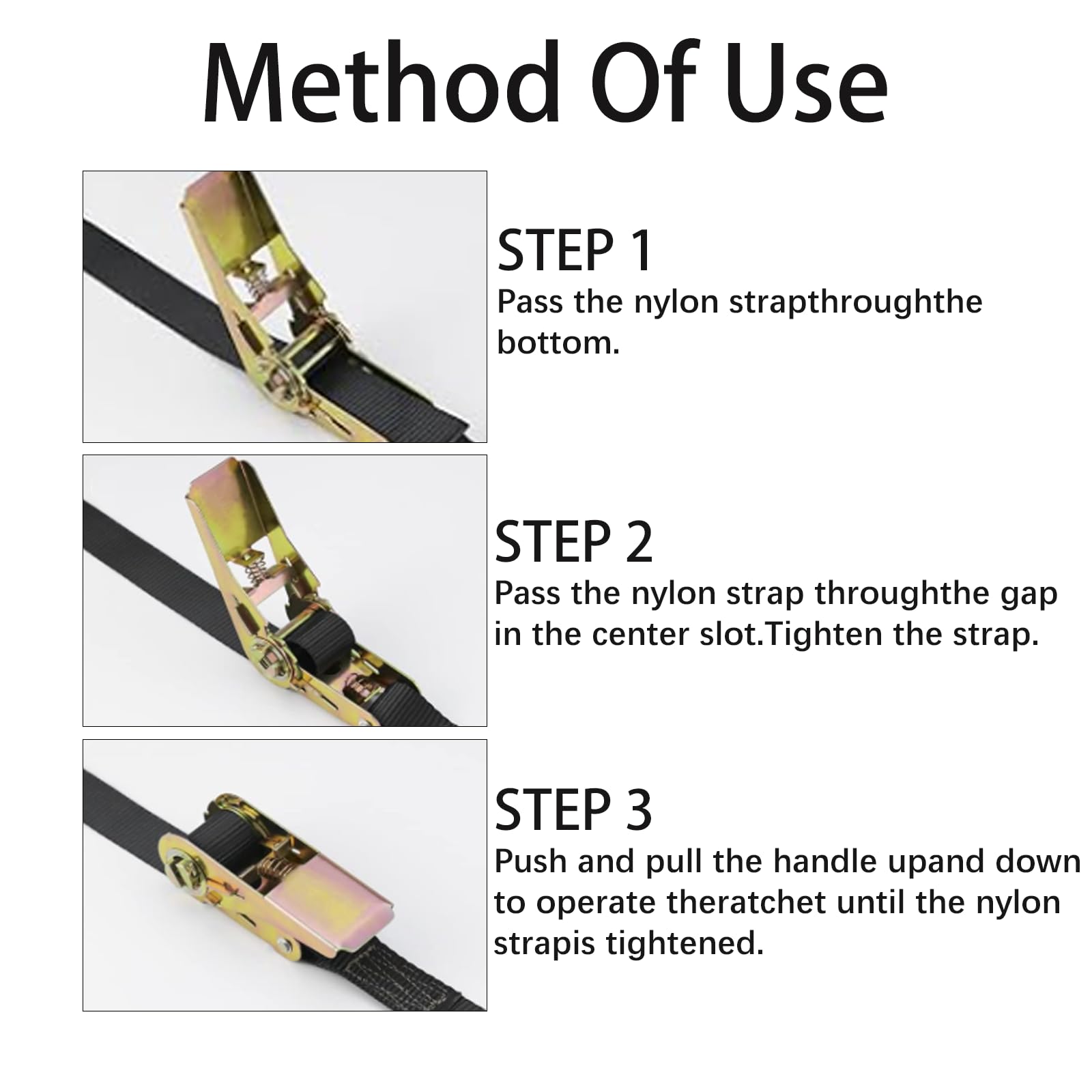 Method Of Use

STEP 1
Pass the nylon strapthroughthe bottom.

STEP 2
Pass the nylon strap throughthe gap in the center slot.Tighten the strap.

STEP 3
Push and pull the handle upand down to operate theratchet until the nylon strapis tightened.