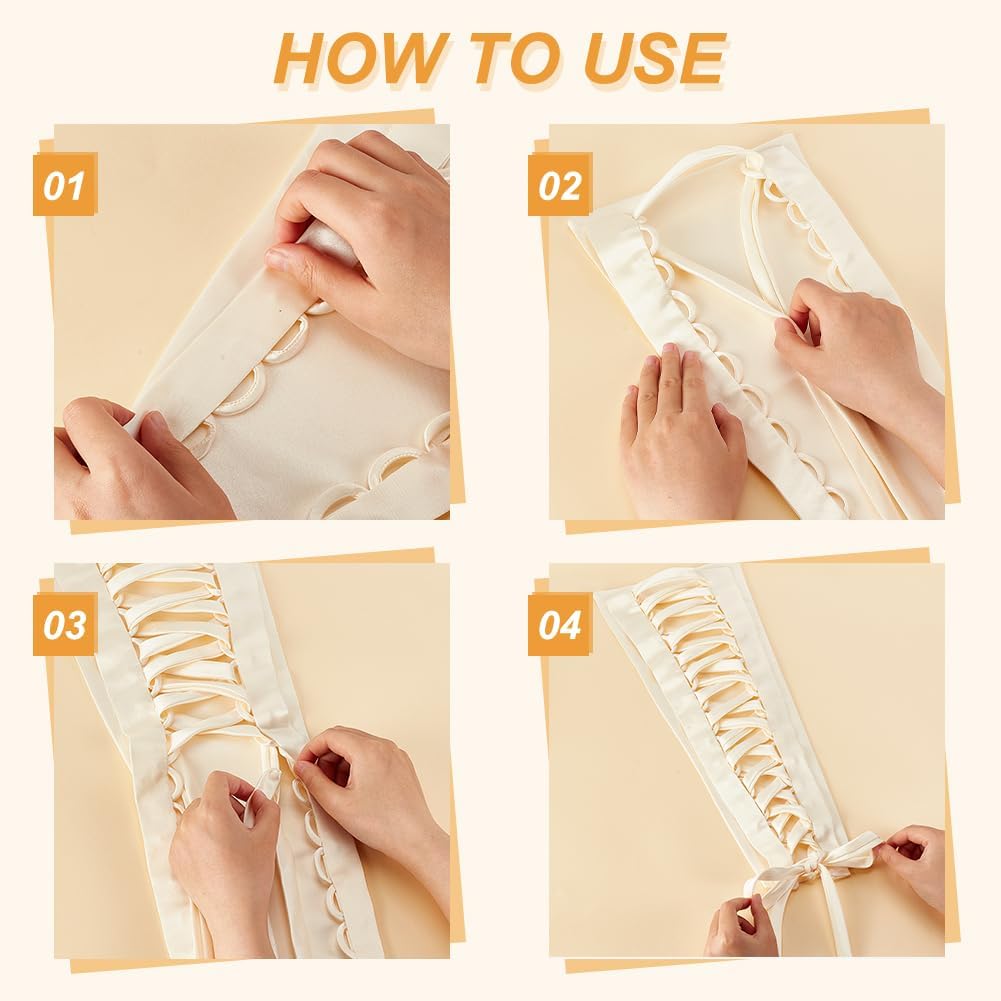 HOW TO USE

01

02

03

04