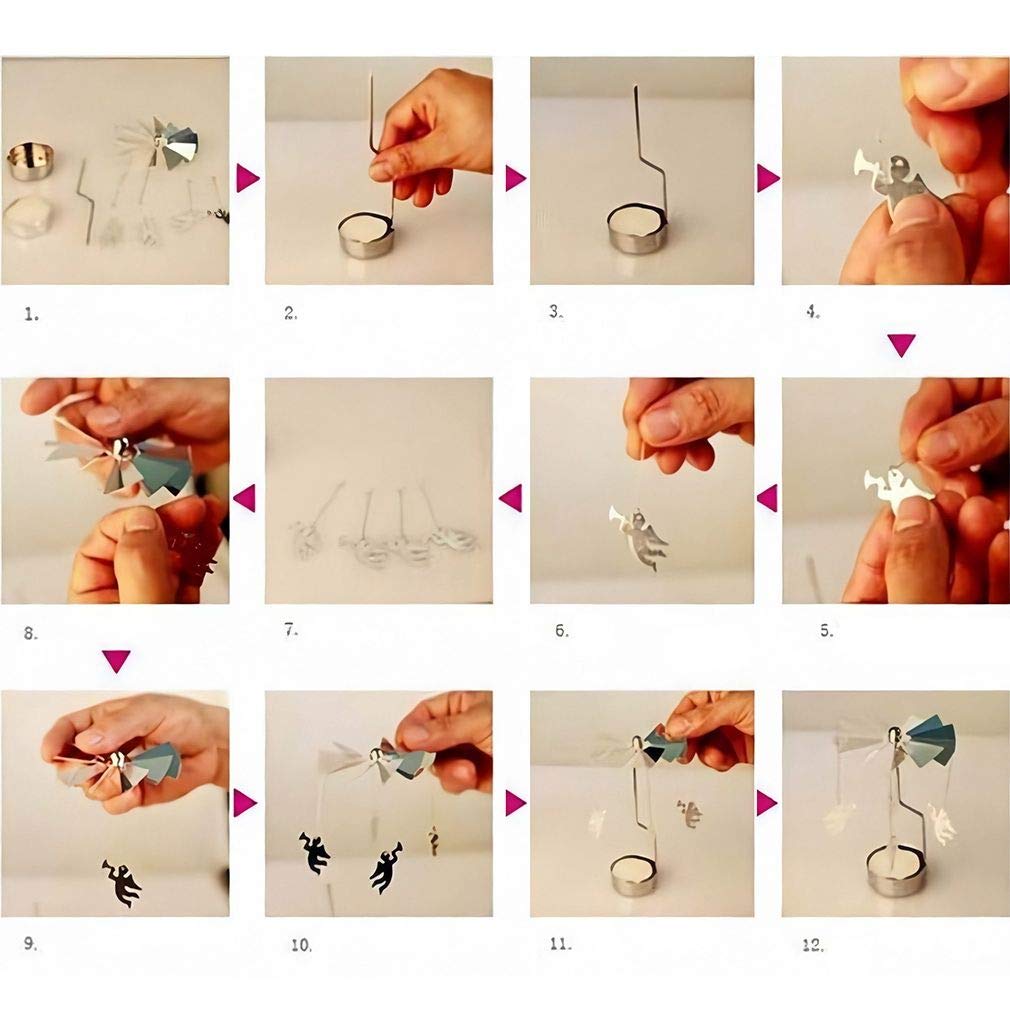 1.

2.

3.

4.

8.

7.

6.

5.

9.

10.

11.

12.