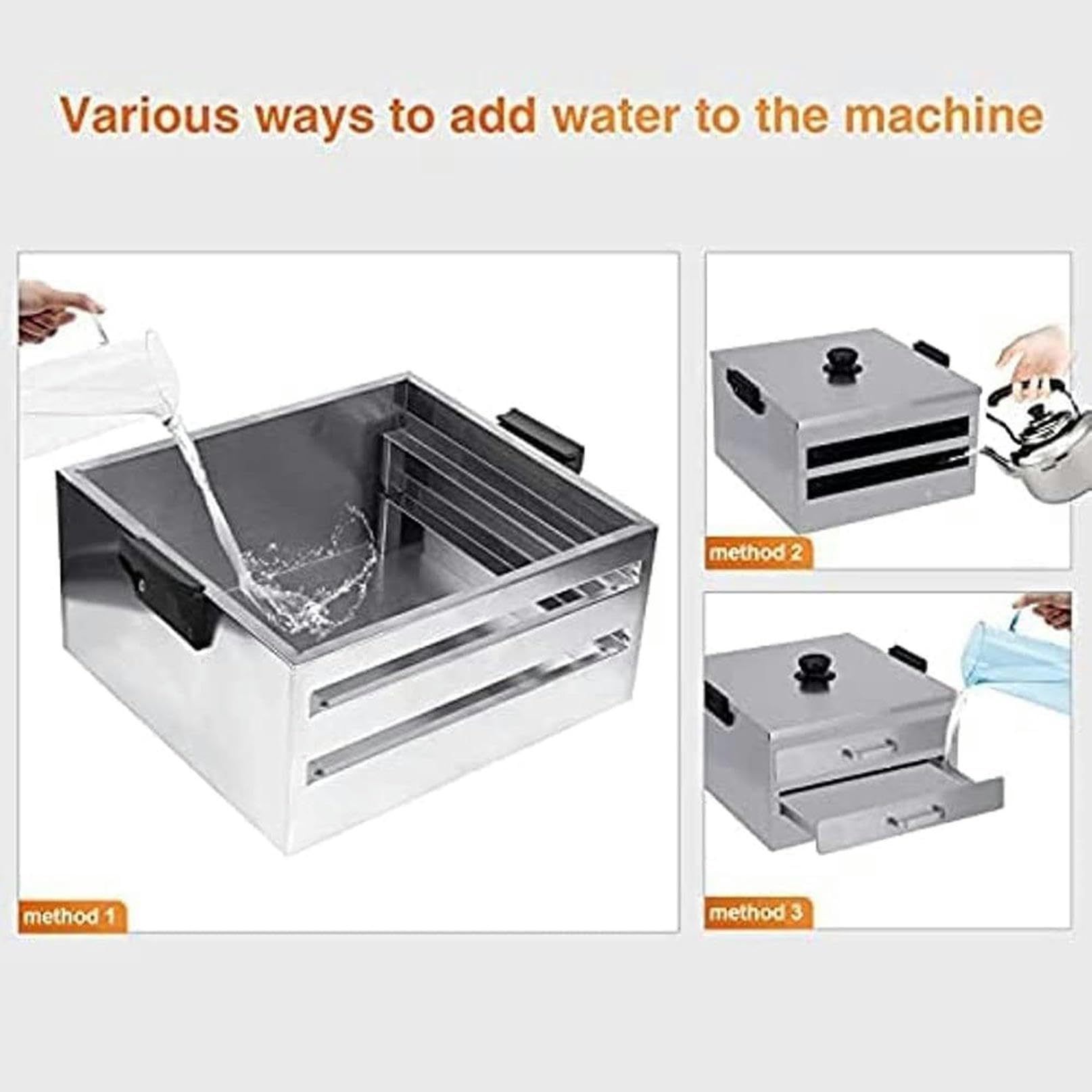 Various ways to add water to the machine

method 1

method 2

method 3