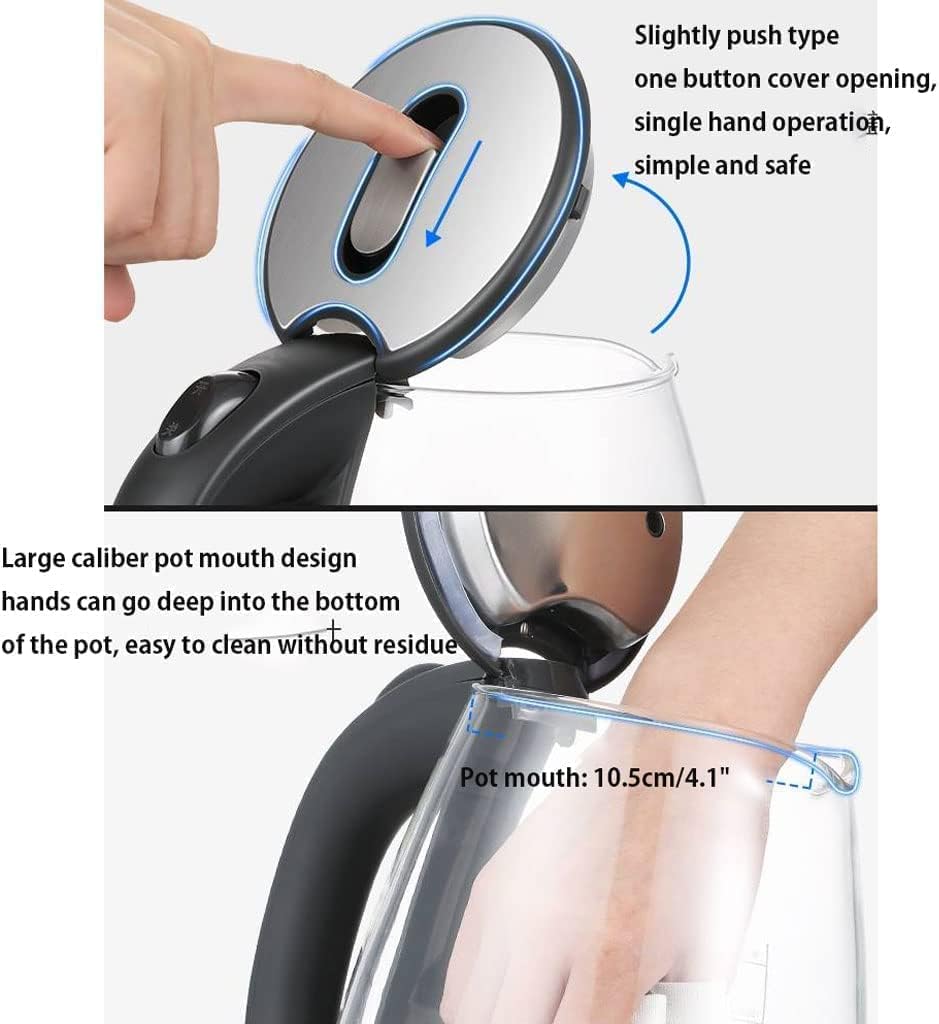 Slightly push type
one button cover opening,
single hand operation,
simple and safe

Large caliber pot mouth design
hands can go deep into the bottom
of the pot, easy to clean without residue

Pot mouth: 10.5cm/4.1"