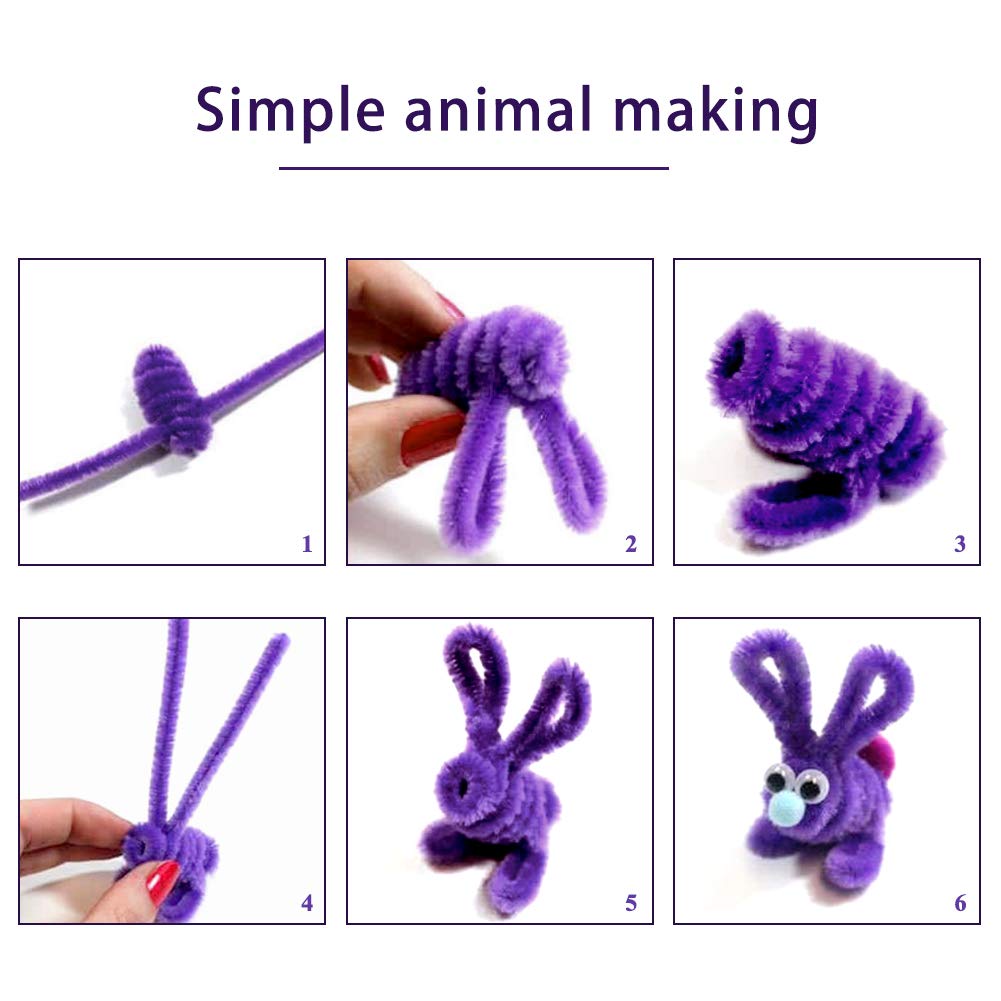 Simple animal making

1

2

3

4

5

6