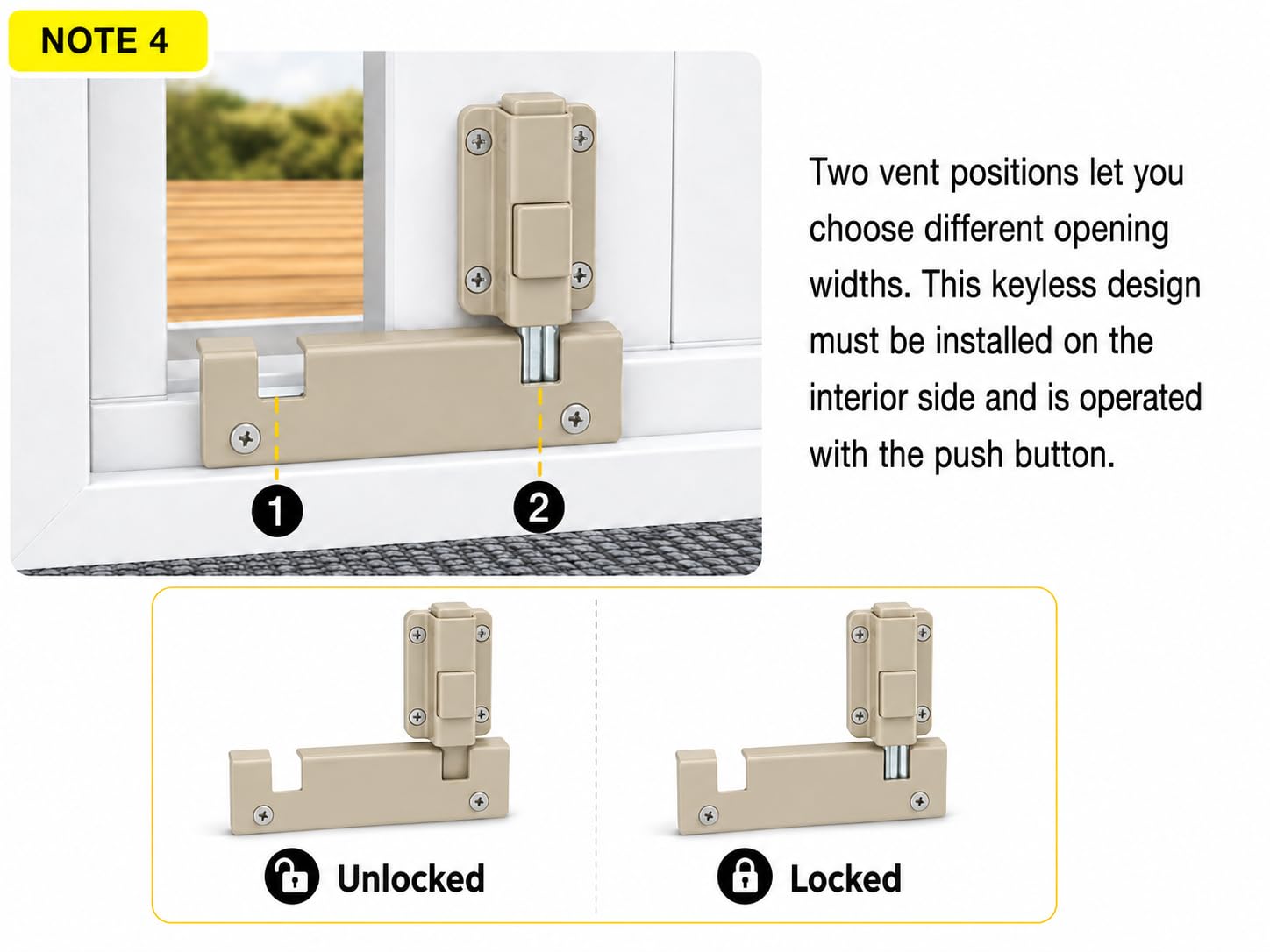 NOTE 4

1

2

Two vent positions let you choose different opening widths. This keyless design must be installed on the interior side and is operated with the push button.

Unlocked

Locked