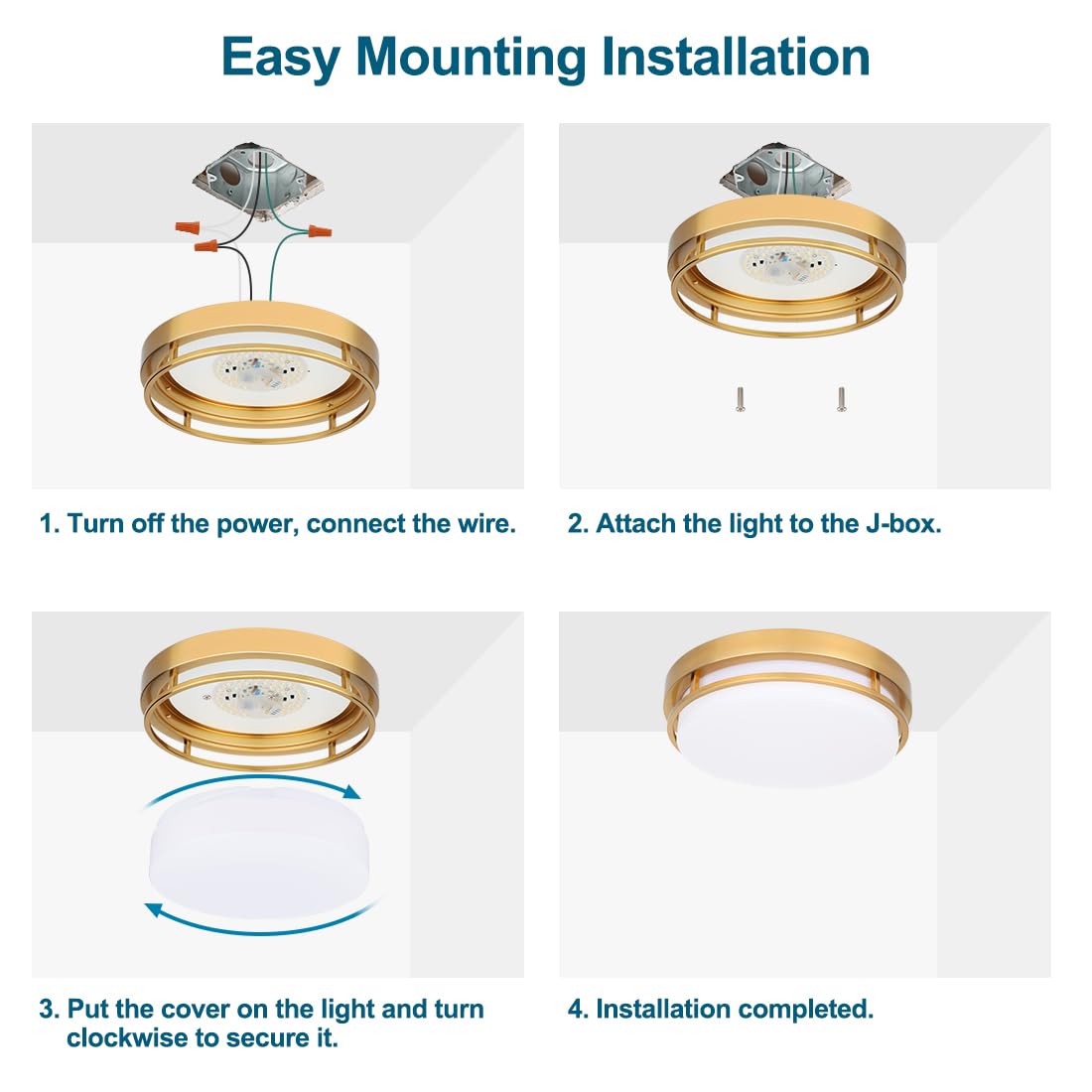 Easy Mounting Installation

1. Turn off the power, connect the wire.

2. Attach the light to the J-box.

3. Put the cover on the light and turn clockwise to secure it.

4. Installation completed.