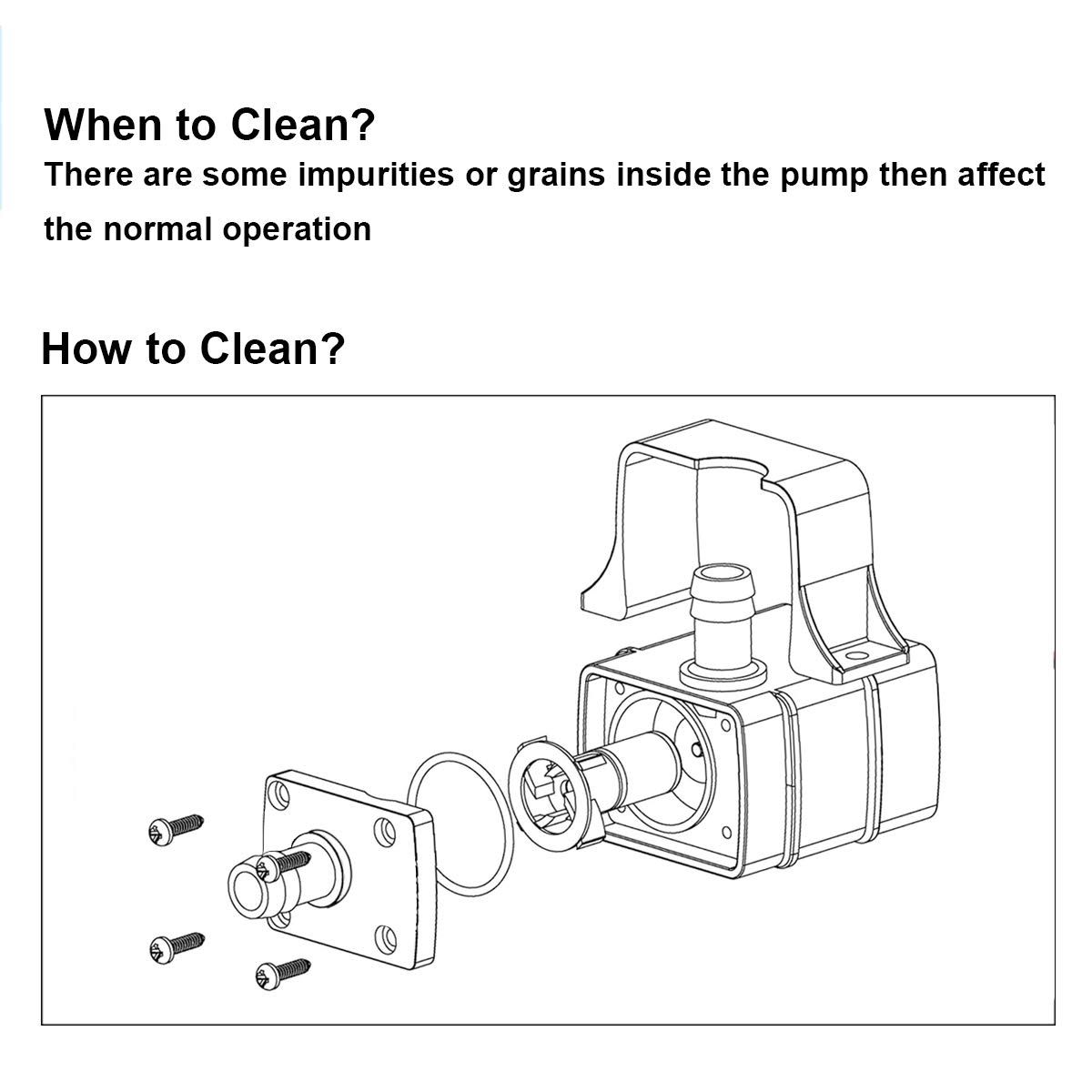 When to Clean?

There are some impurities or grains inside the pump then affect the normal operation

How to Clean?