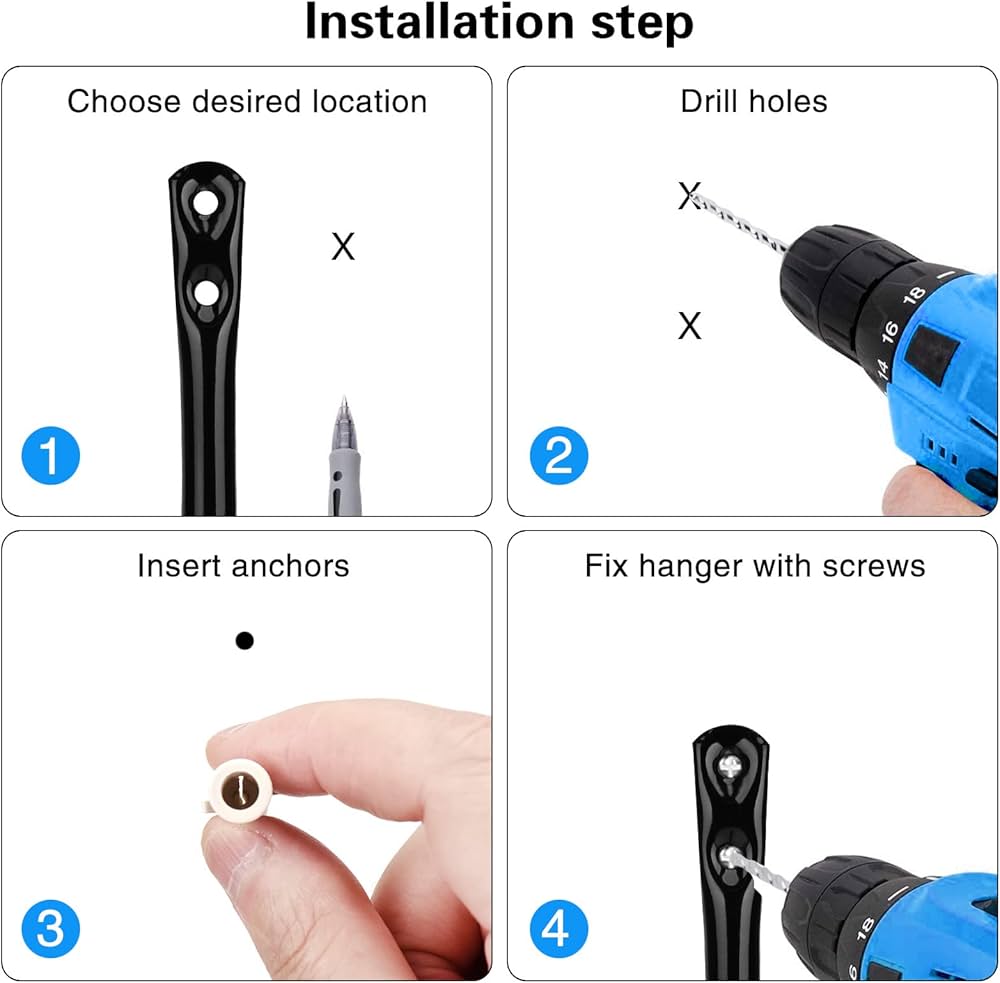 Installation step

Choose desired location

X

1

Drill holes

X

X

18

16

14

2

Insert anchors

3

Fix hanger with screws

18

6

4