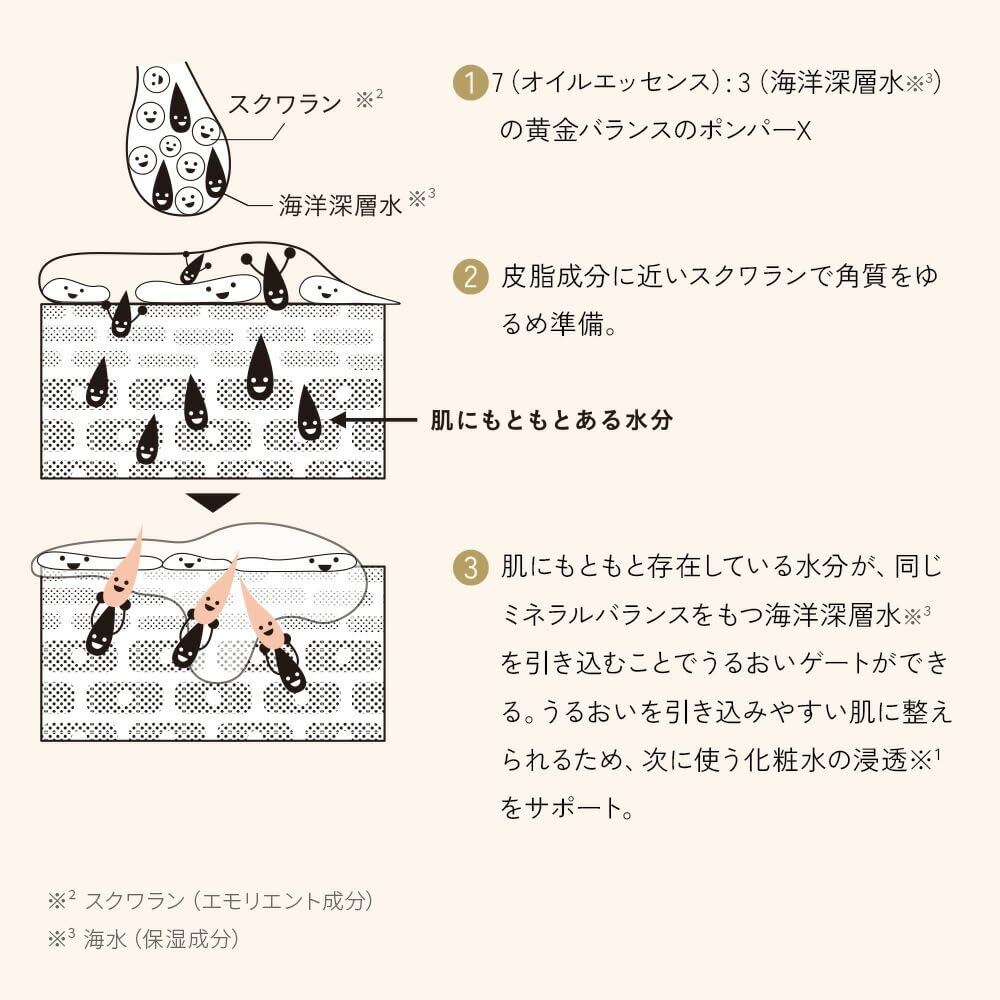 スクワラン ※$^2$

海洋深層水 ※$^3$

1 7（オイルエッセンス）：3（海洋深層水※$^3$）の黄金バランスのポンパーX

2 皮脂成分に近いスクワランで角質をゆるめ準備。

肌にもともとある水分

3 肌にもともと存在している水分が、同じミネラルバランスをもつ海洋深層水※$^3$を引き込むことでうるおいゲートができる。うるおいを引き込みやすい肌に整えられるため、次に使う化粧水の浸透※$^1$をサポート。

※$^2$ スクワラン（エモリエント成分）
※$^3$ 海水（保湿成分）