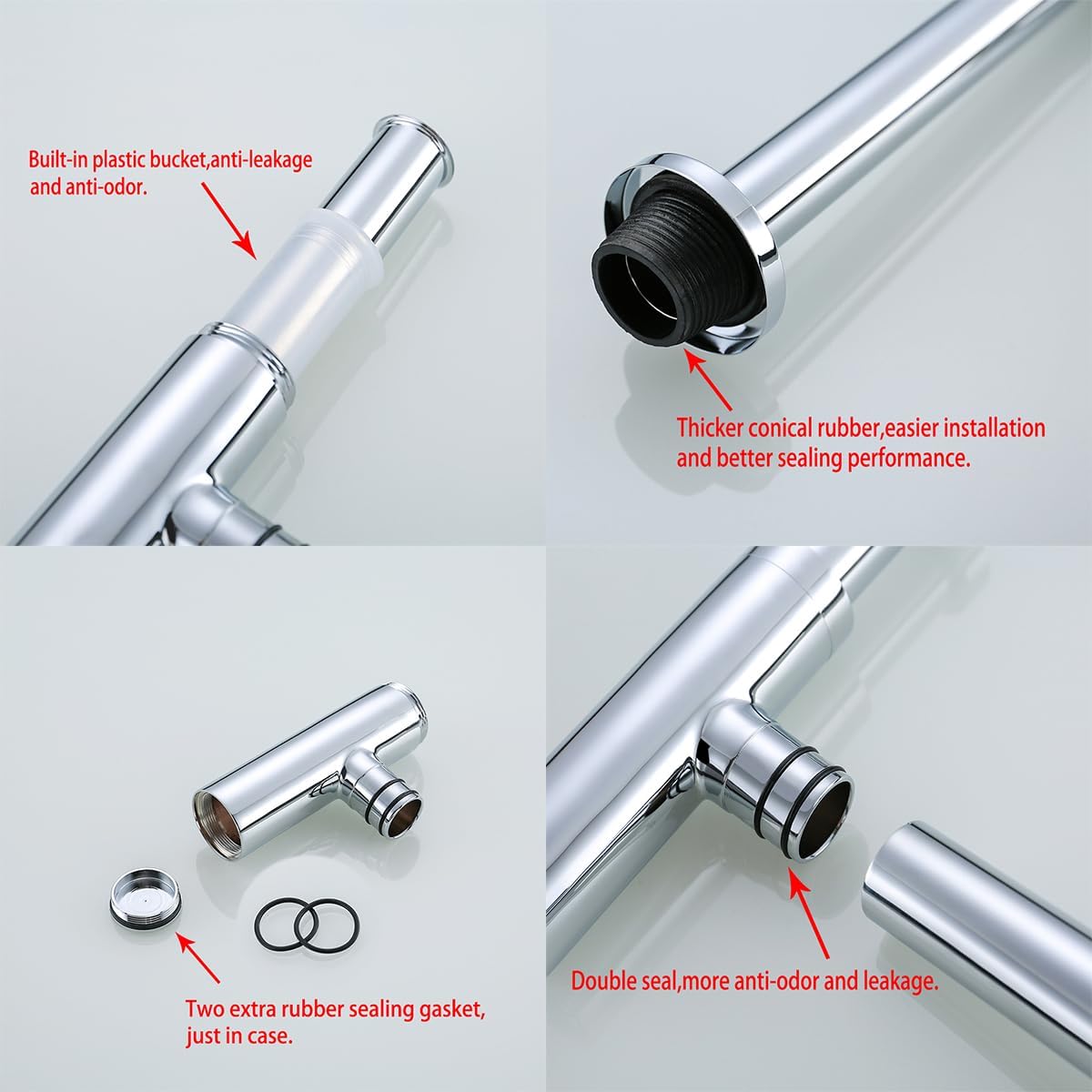 Built-in plastic bucket,anti-leakage and anti-odor.

Thicker conical rubber,easier installation and better sealing performance.

Two extra rubber sealing gasket, just in case.

Double seal,more anti-odor and leakage.