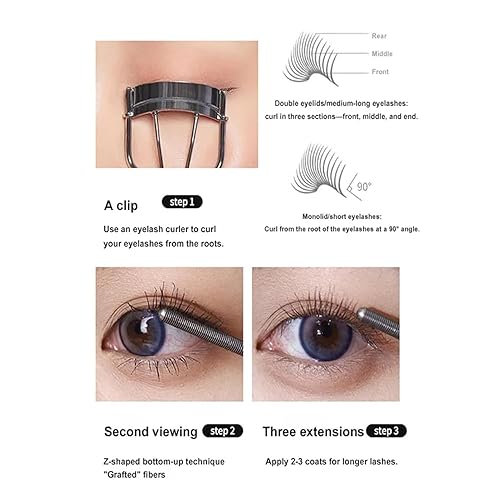 Rear
Middle
Front

Double eyelids/medium-long eyelashes: curl in three sections—front, middle, and end.

90°

Monolid/short eyelashes: Curl from the root of the eyelashes at a 90° angle.

A clip step 1

Use an eyelash curler to curl your eyelashes from the roots.

Second viewing step 2

Z-shaped bottom-up technique "Grafted" fibers

Three extensions step 3

Apply 2-3 coats for longer lashes.