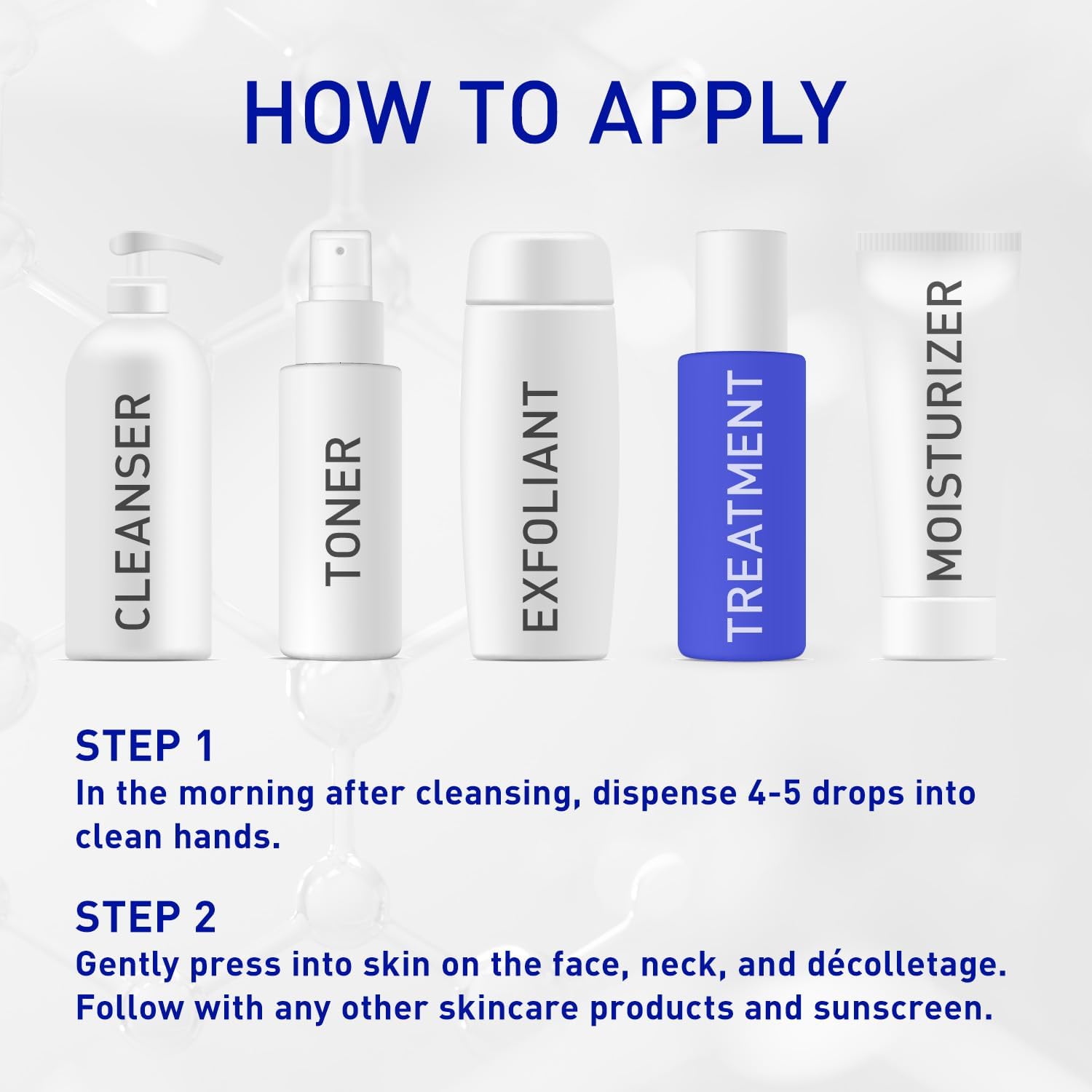 HOW TO APPLY

CLEANSER

TONER

EXFOLIANT

TREATMENT

MOISTURIZER

STEP 1
In the morning after cleansing, dispense 4-5 drops into clean hands.

STEP 2
Gently press into skin on the face, neck, and décolletage. Follow with any other skincare products and sunscreen.