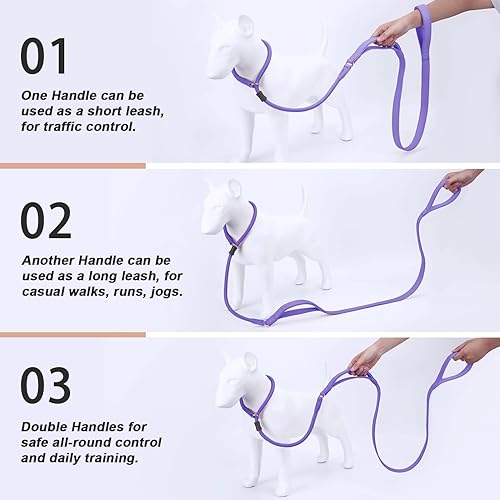 01

One Handle can be used as a short leash, for traffic control.

02

Another Handle can be used as a long leash, for casual walks, runs, jogs.

03

Double Handles for safe all-round control and daily training.