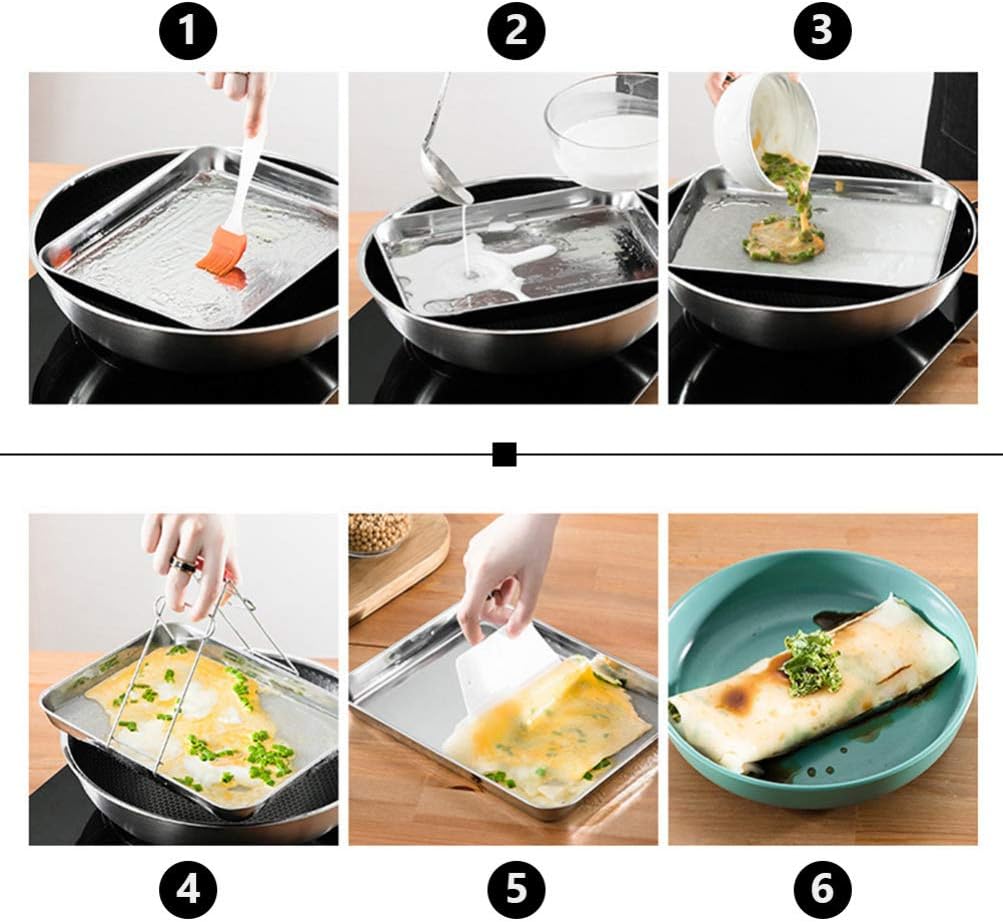 1

2

3

4

5

6