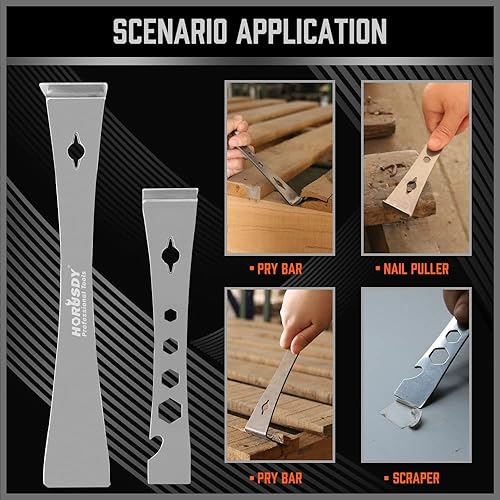 SCENARIO APPLICATION

HORUSDY®
Professional Tools

▪ PRY BAR

▪ NAIL PULLER

▪ PRY BAR

▪ SCRAPER