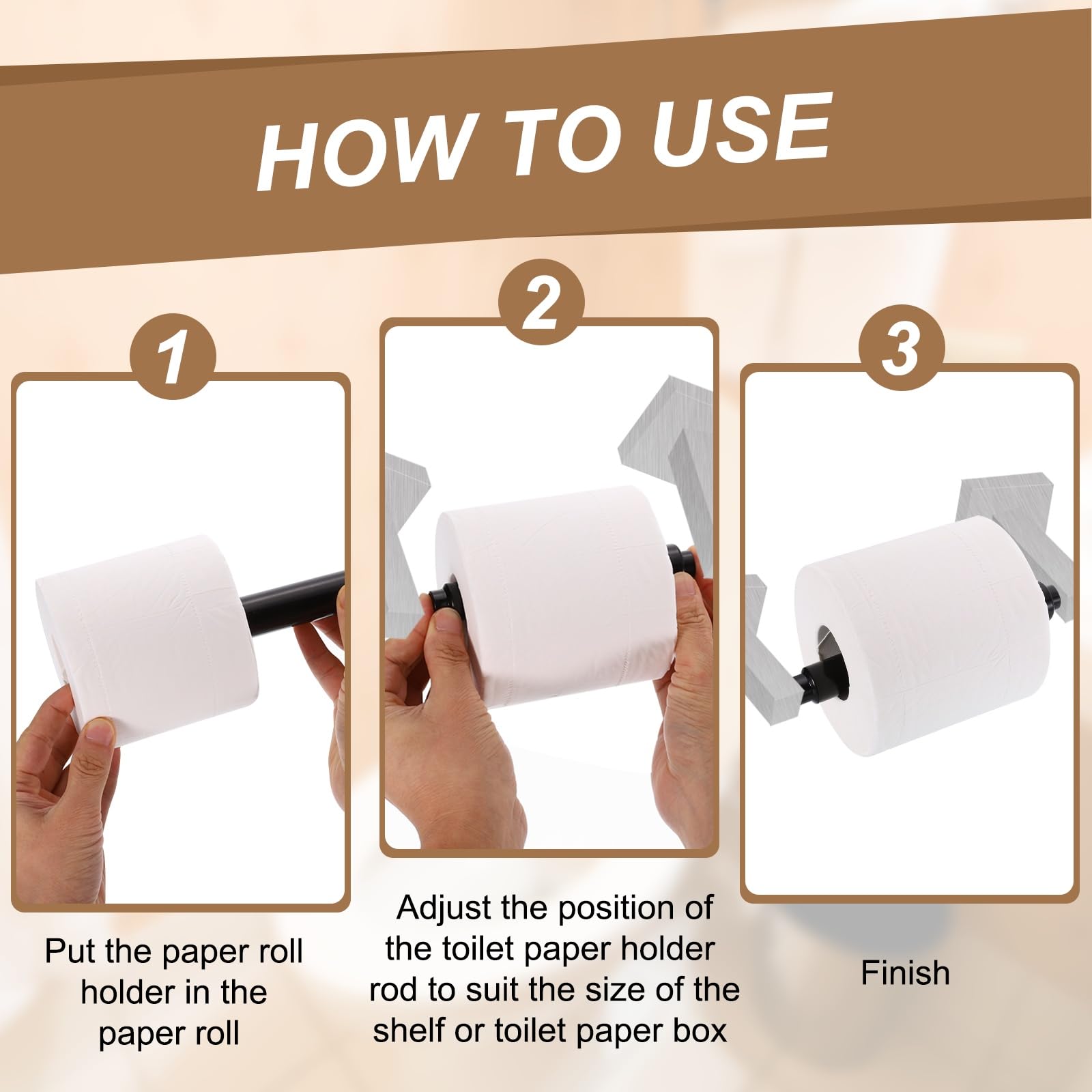 HOW TO USE

1

Put the paper roll holder in the paper roll

2

Adjust the position of the toilet paper holder rod to suit the size of the shelf or toilet paper box

3

Finish