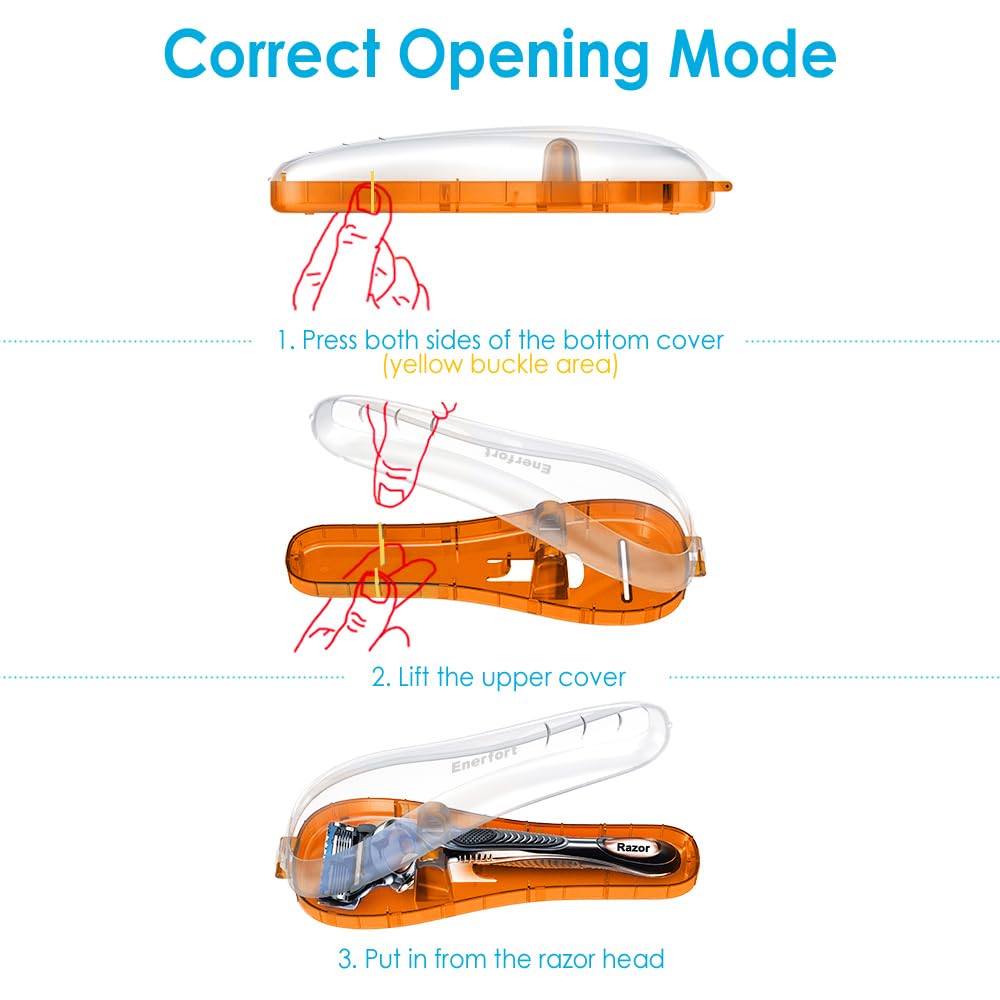 Correct Opening Mode

1. Press both sides of the bottom cover
(yellow buckle area)

Enerfort

2. Lift the upper cover

Enerfort

Razor

3. Put in from the razor head