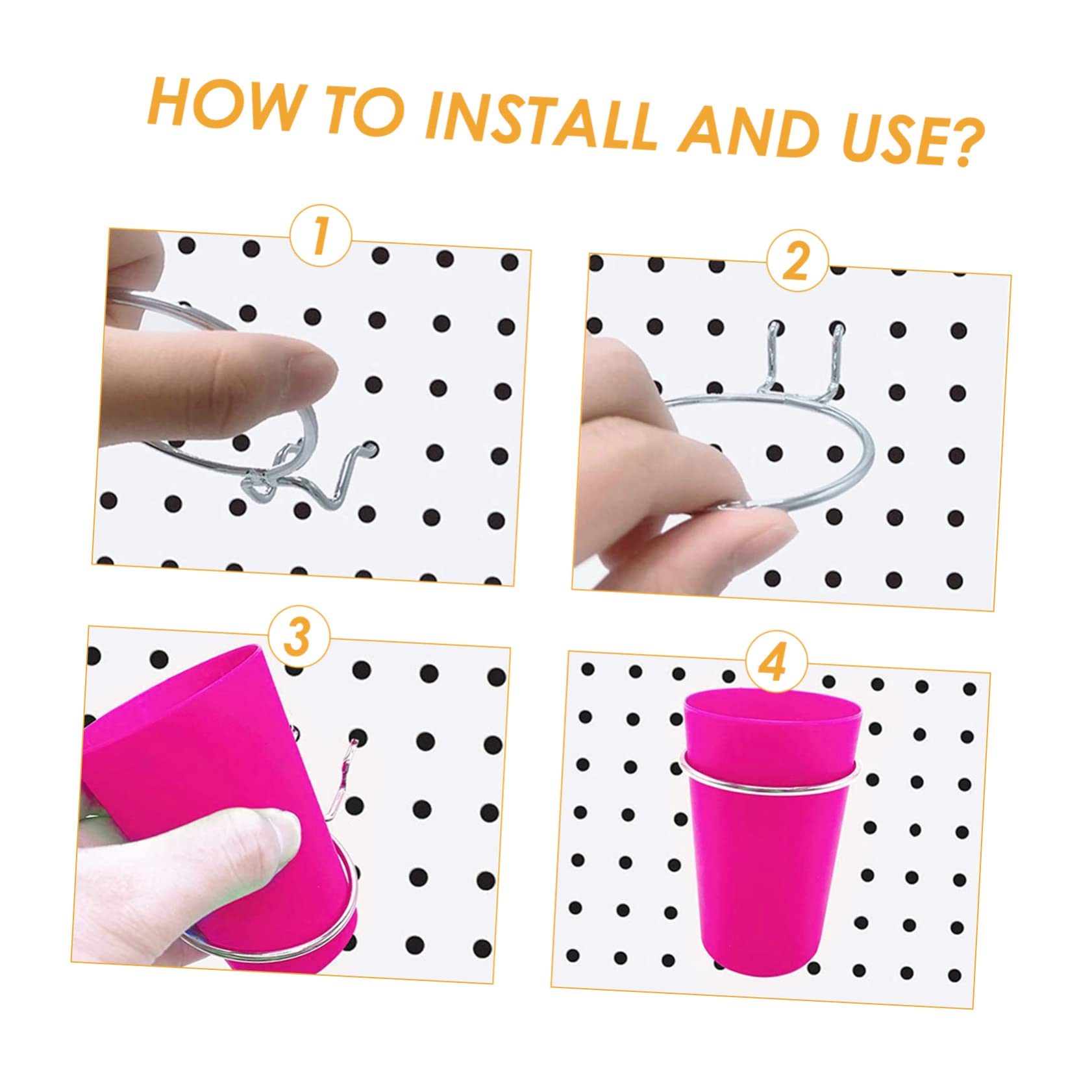 HOW TO INSTALL AND USE?

1

2

3

4