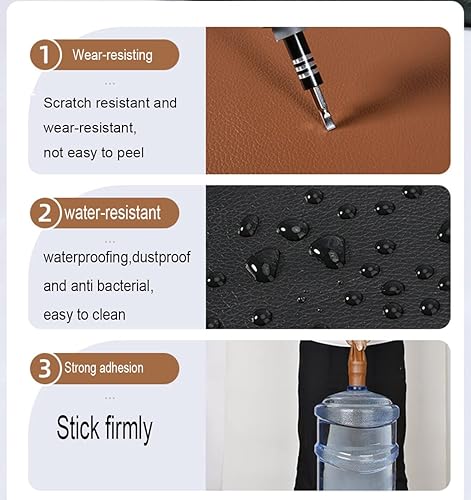 1 Wear-resisting

...

Scratch resistant and wear-resistant, not easy to peel

2 water-resistant

...

waterproofing,dustproof and anti bacterial, easy to clean

3 Strong adhesion

...

Stick firmly