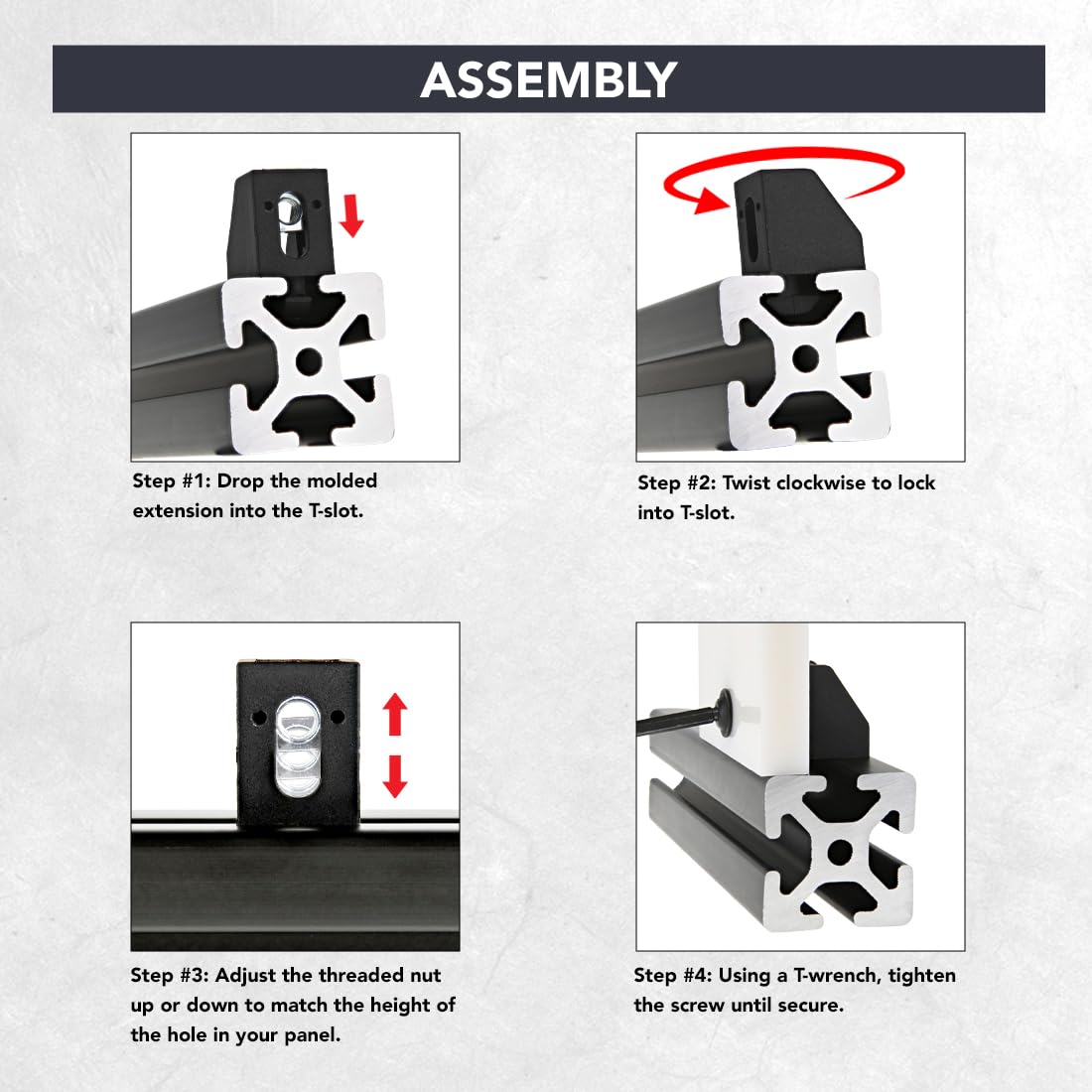 ASSEMBLY

Step #1: Drop the molded extension into the T-slot.

Step #2: Twist clockwise to lock into T-slot.

Step #3: Adjust the threaded nut up or down to match the height of the hole in your panel.

Step #4: Using a T-wrench, tighten the screw until secure.