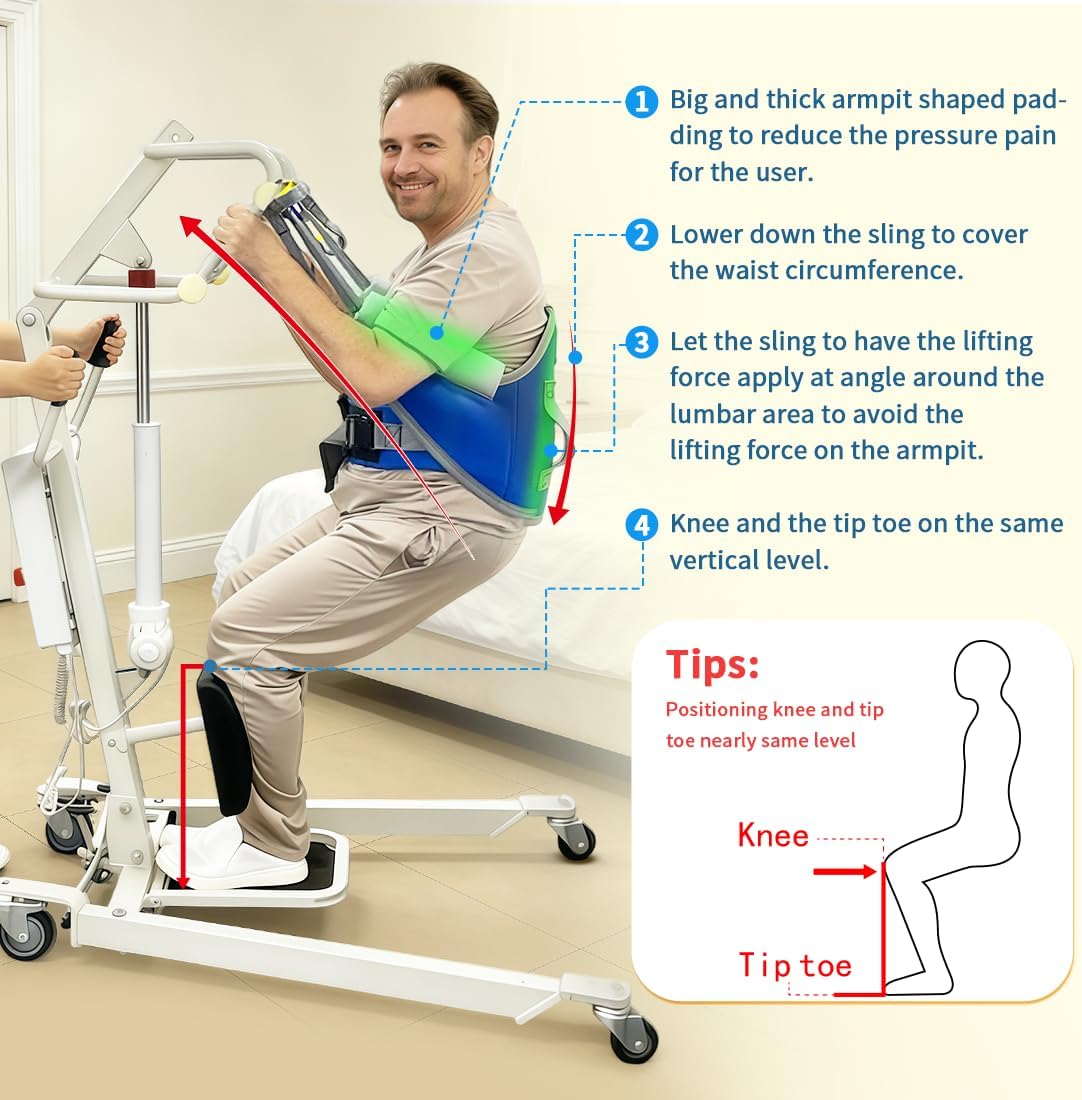 1 Big and thick armpit shaped padding to reduce the pressure pain for the user.

2 Lower down the sling to cover the waist circumference.

3 Let the sling to have the lifting force apply at angle around the lumbar area to avoid the lifting force on the armpit.

4 Knee and the tip toe on the same vertical level.

Tips:

Positioning knee and tip toe nearly same level

Knee

Tip toe