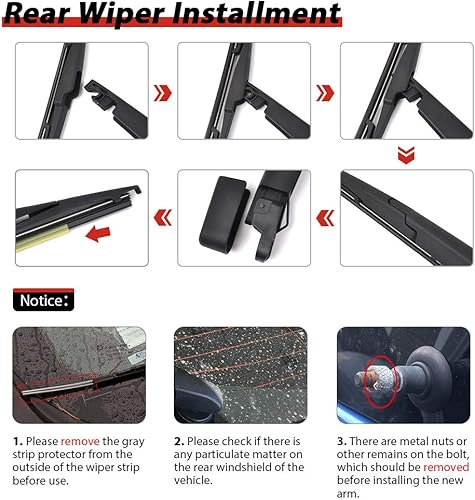 Rear Wiper Installment

Notice:

1. Please remove the gray strip protector from the outside of the wiper strip before use.

2. Please check if there is any particulate matter on the rear windshield of the vehicle.

3. There are metal nuts or other remains on the bolt, which should be removed before installing the new arm.