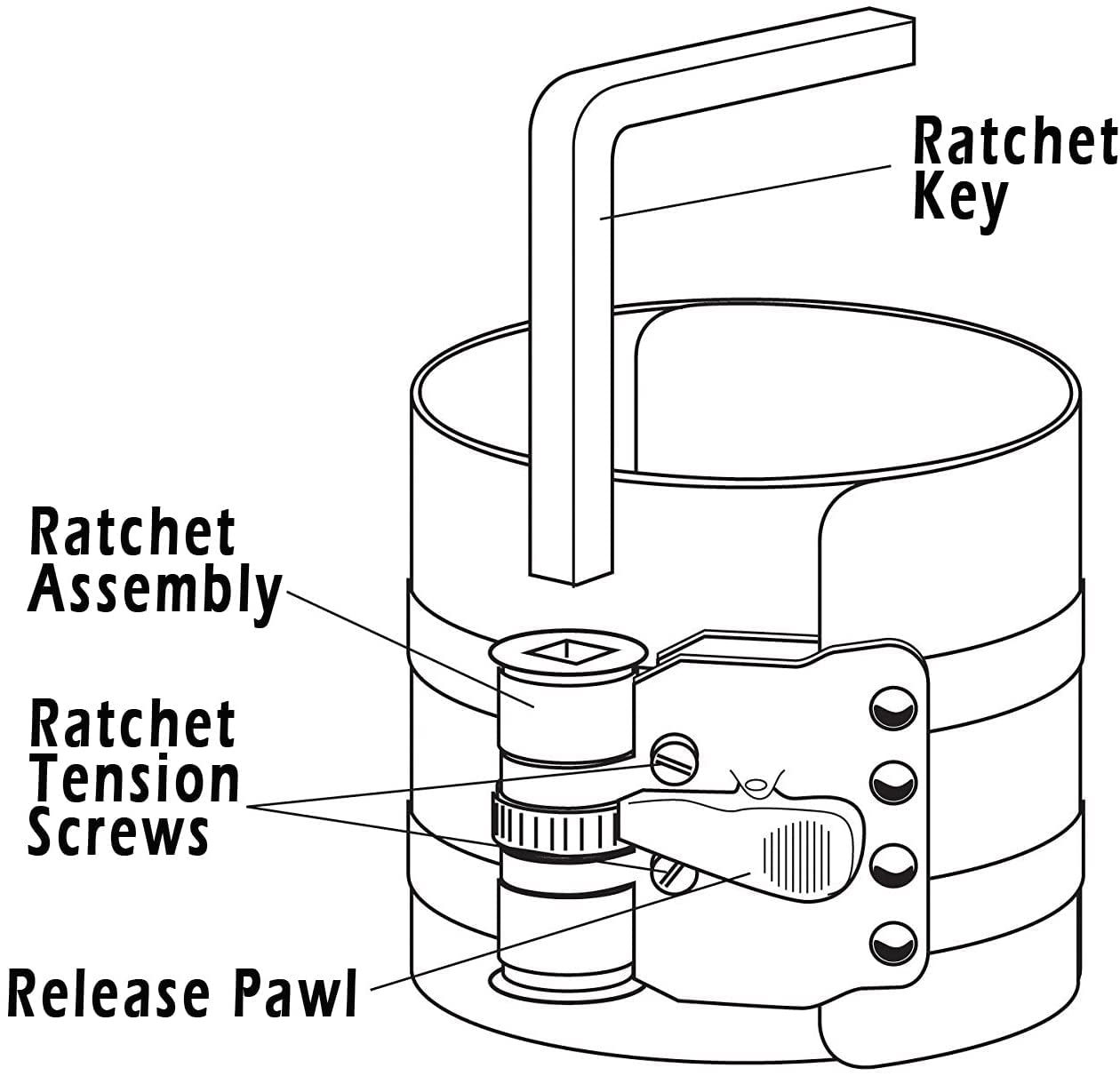 Ratchet Key

Ratchet Assembly

Ratchet Tension Screws

Release Pawl