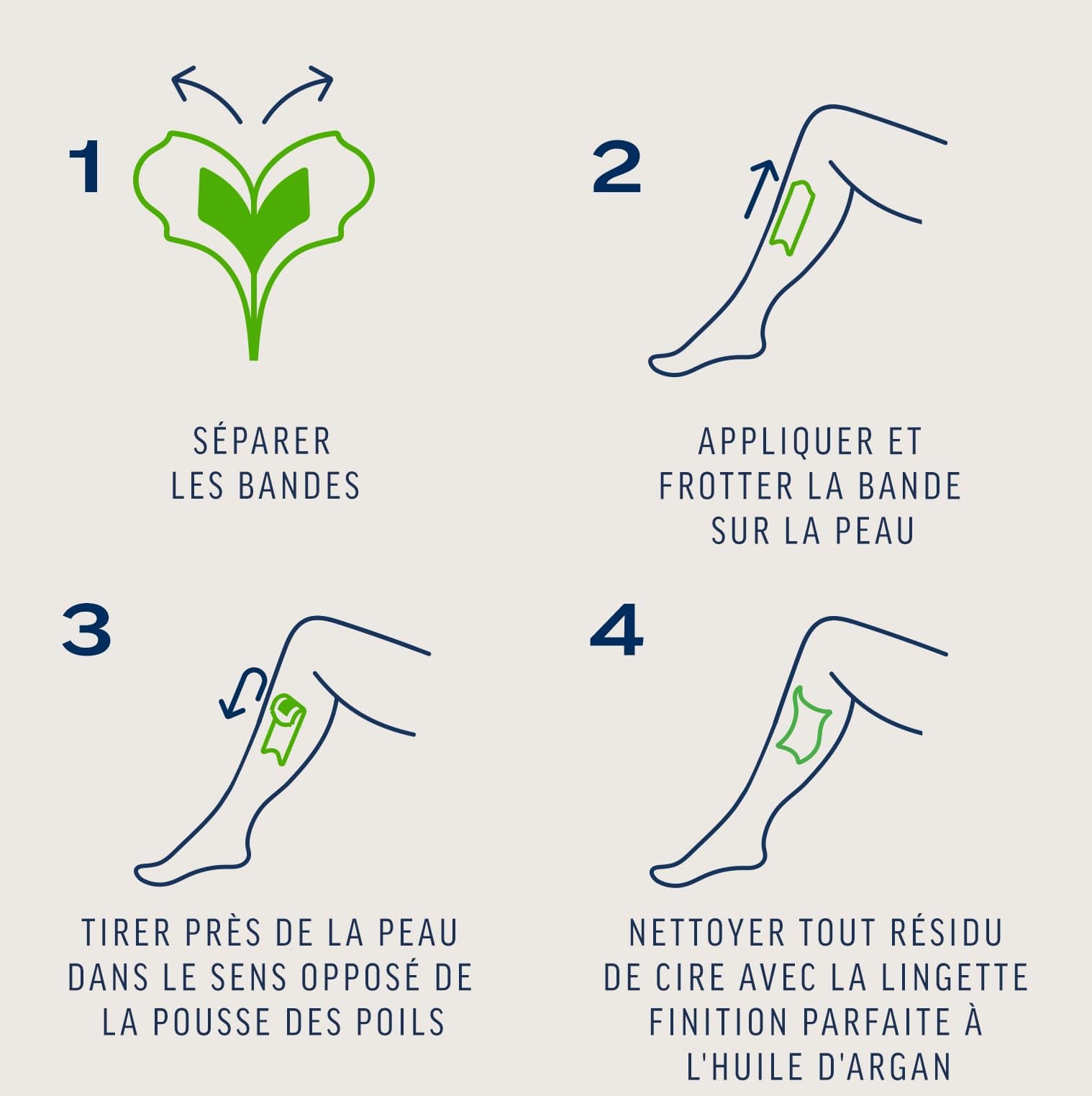 1

SÉPARER LES BANDES

2

APPLIQUER ET FROTTER LA BANDE SUR LA PEAU

3

TIRER PRÈS DE LA PEAU DANS LE SENS OPPOSÉ DE LA POUSSE DES POILS

4

NETTOYER TOUT RÉSIDU DE CIRE AVEC LA LINGETTE FINITION PARFAITE À L'HUILE D'ARGAN