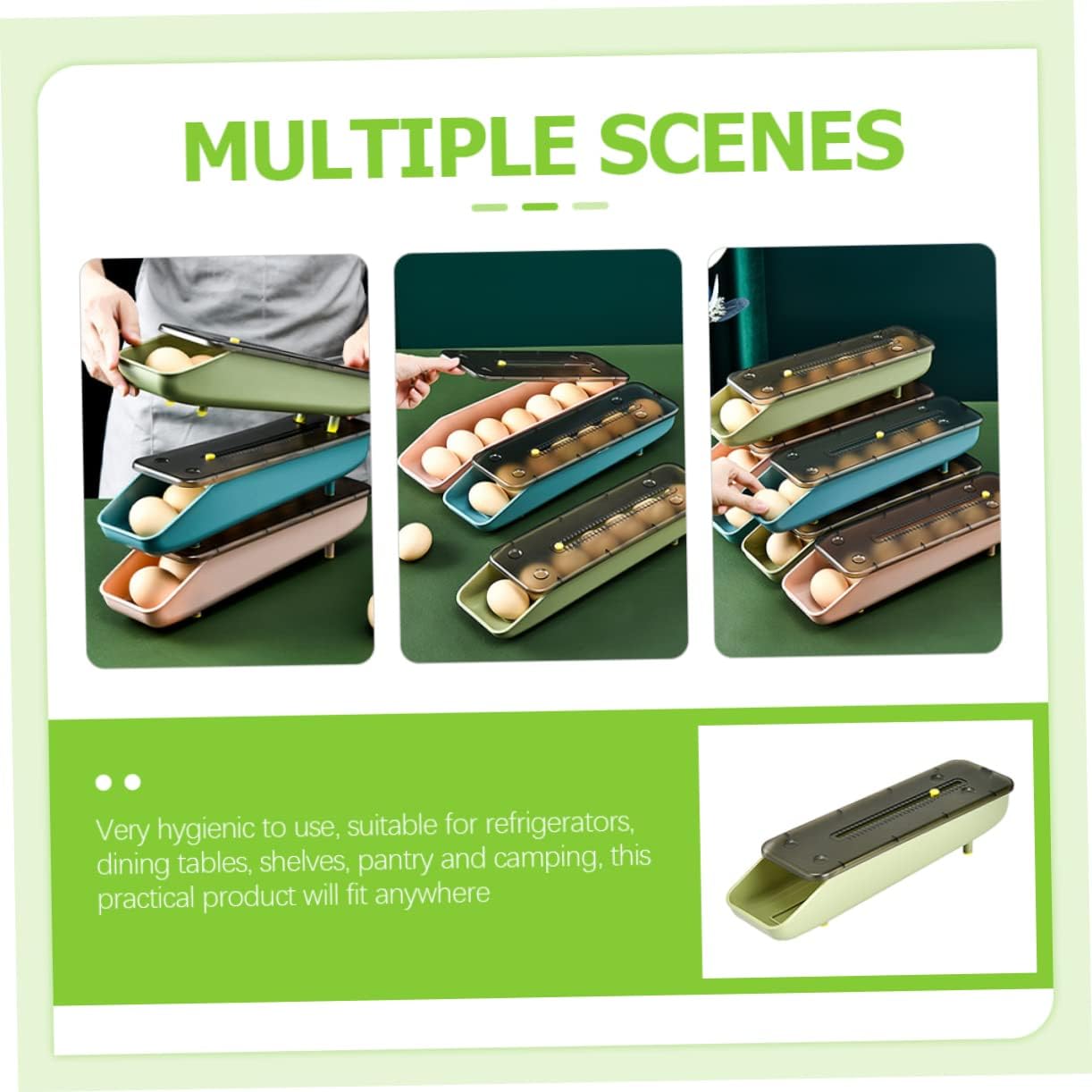 MULTIPLE SCENES

Very hygienic to use, suitable for refrigerators, dining tables, shelves, pantry and camping, this practical product will fit anywhere