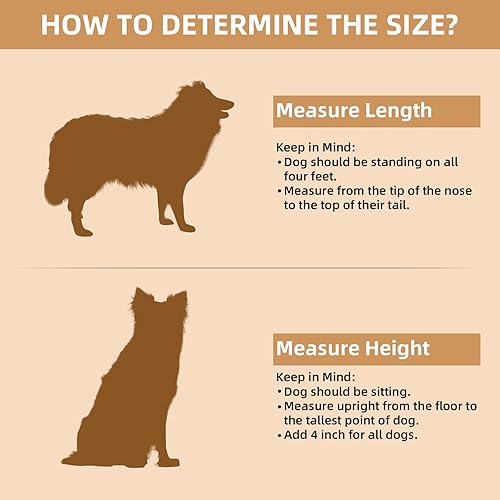 HOW TO DETERMINE THE SIZE?

Measure Length

Keep in Mind:
• Dog should be standing on all four feet.
• Measure from the tip of the nose to the top of their tail.

Measure Height

Keep in Mind:
• Dog should be sitting.
• Measure upright from the floor to the tallest point of dog.
• Add 4 inch for all dogs.