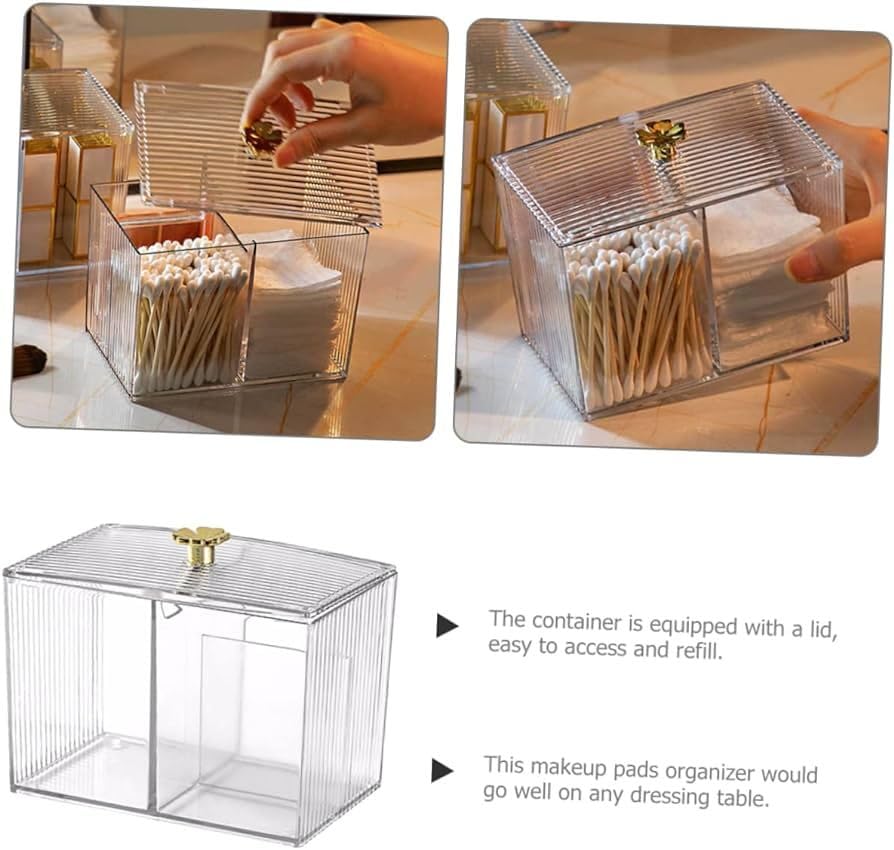 The container is equipped with a lid, easy to access and refill.

This makeup pads organizer would go well on any dressing table.