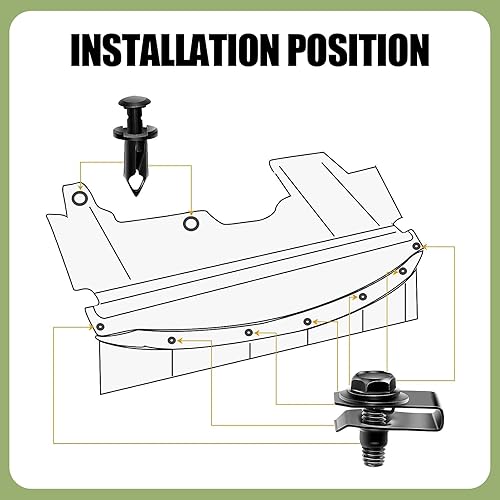 INSTALLATION POSITION